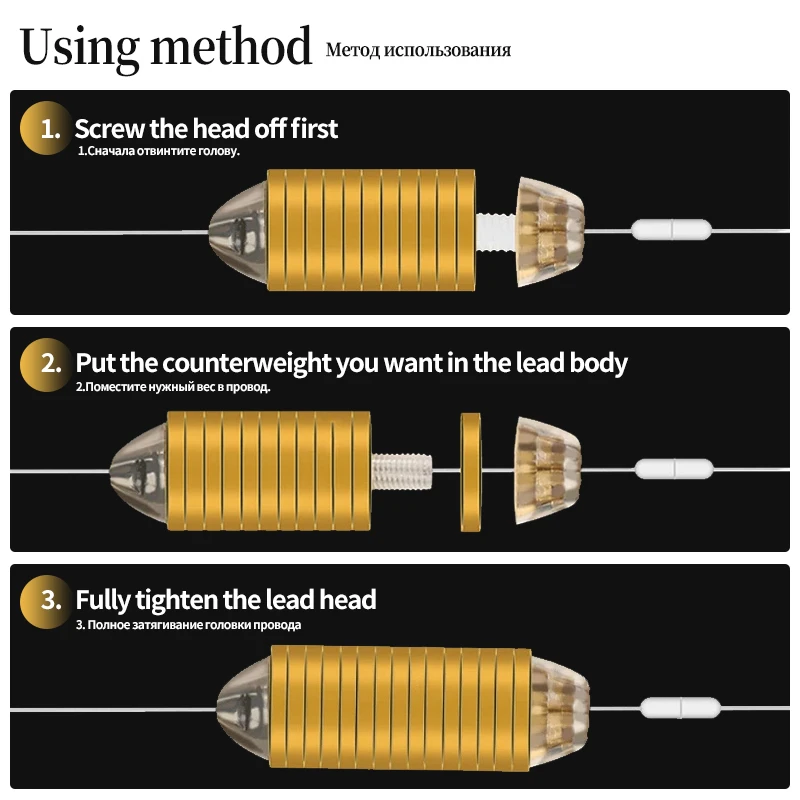 Using method Метод использования

1. Screw the head off first
1.Сначала отвинтите голову.

2. Put the counterweight you want in the lead body
2.Поместите нужный вес в провод.

3. Fully tighten the lead head
3. Полное затягивание головки провода