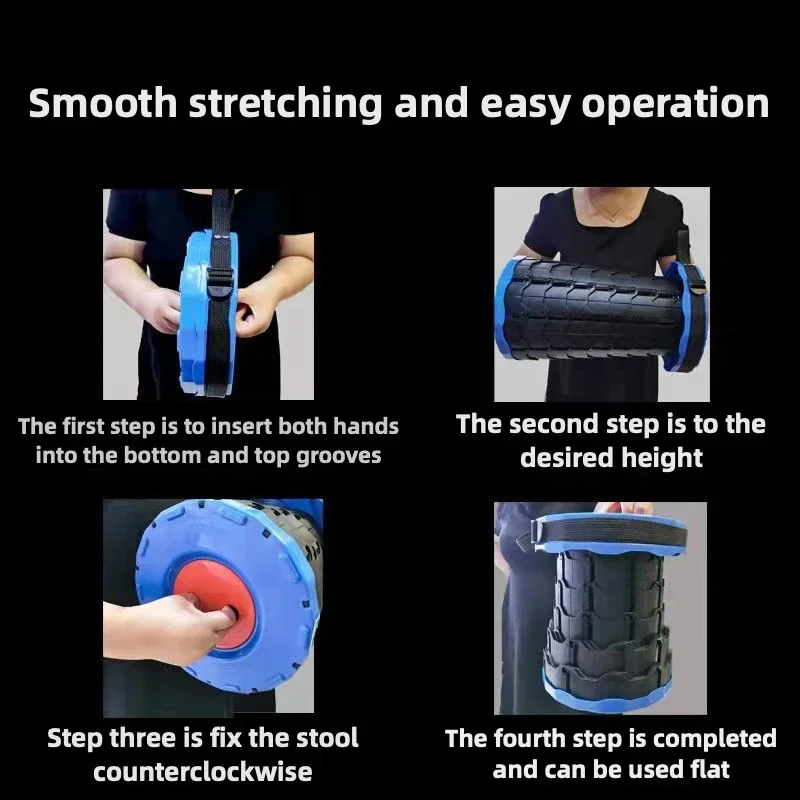 Smooth stretching and easy operation

The first step is to insert both hands into the bottom and top grooves

The second step is to the desired height

Step three is fix the stool counterclockwise

The fourth step is completed and can be used flat