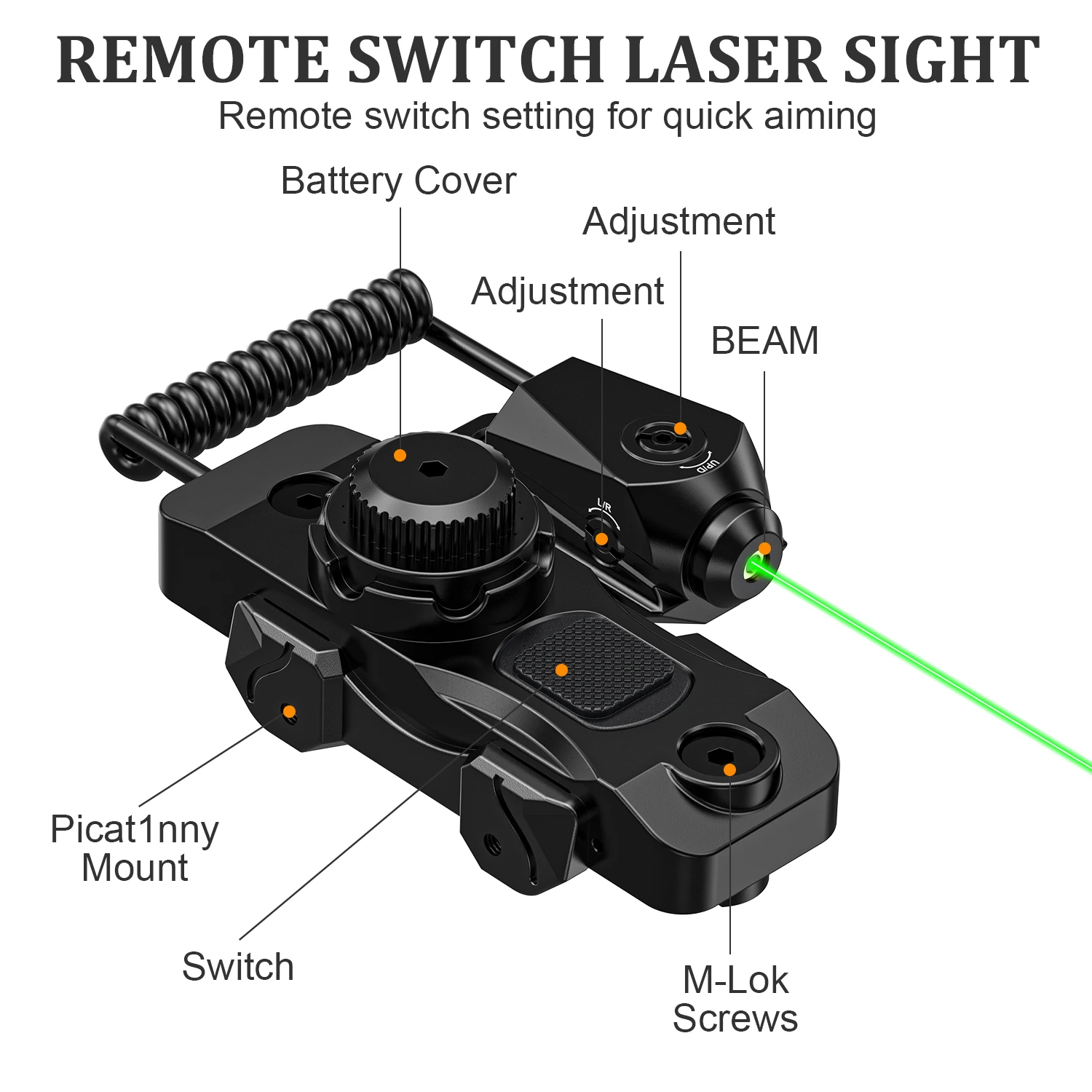 REMOTE SWITCH LASER SIGHT
Remote switch setting for quick aiming

Battery Cover

Adjustment

Adjustment

BEAM

UP/D

L/R

Picat1nny Mount

Switch

M-Lok Screws