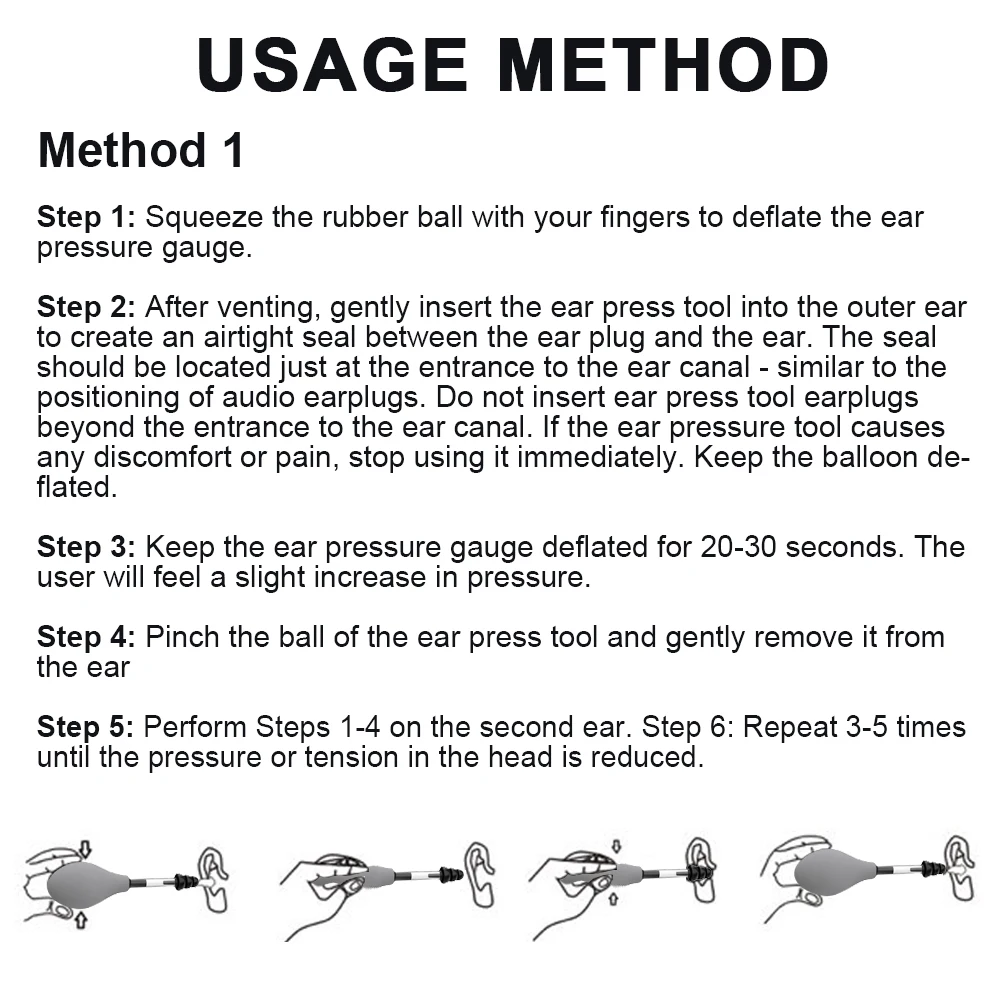 USAGE METHOD

Method 1

Step 1: Squeeze the rubber ball with your fingers to deflate the ear pressure gauge.

Step 2: After venting, gently insert the ear press tool into the outer ear to create an airtight seal between the ear plug and the ear. The seal should be located just at the entrance to the ear canal - similar to the positioning of audio earplugs. Do not insert ear press tool earplugs beyond the entrance to the ear canal. If the ear pressure tool causes any discomfort or pain, stop using it immediately. Keep the balloon deflated.

Step 3: Keep the ear pressure gauge deflated for 20-30 seconds. The user will feel a slight increase in pressure.

Step 4: Pinch the ball of the ear press tool and gently remove it from the ear

Step 5: Perform Steps 1-4 on the second ear. Step 6: Repeat 3-5 times until the pressure or tension in the head is reduced.