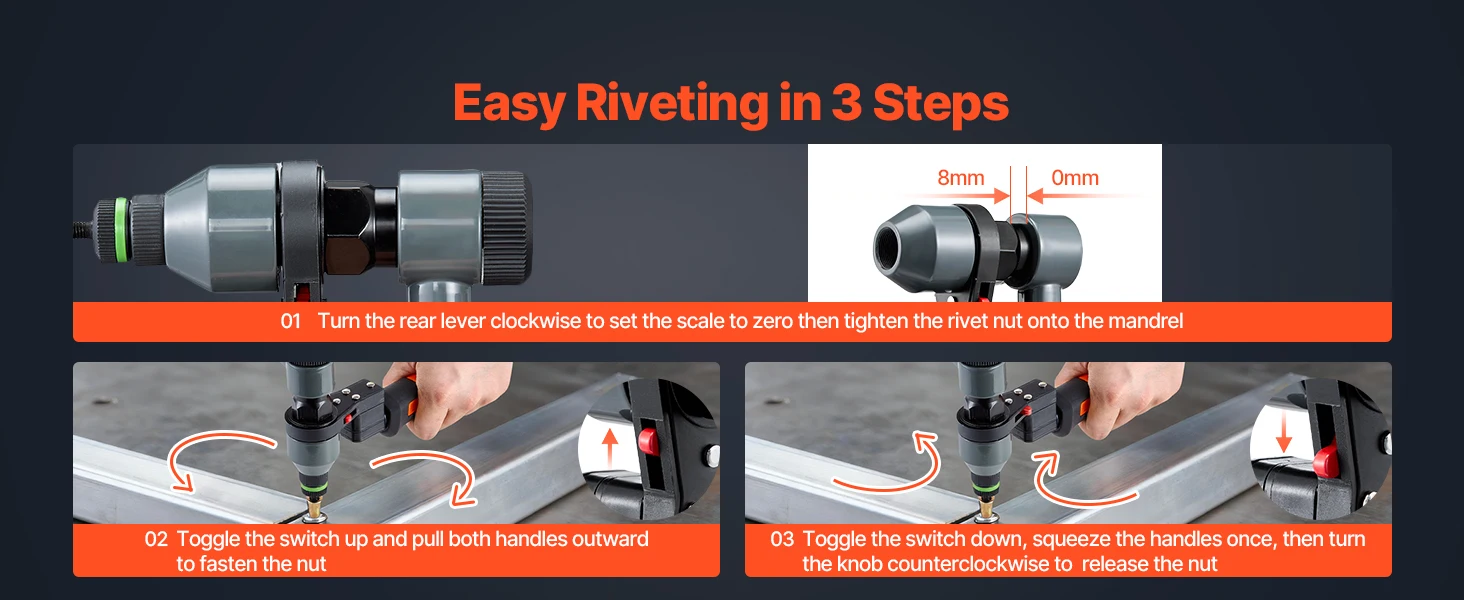 Easy Riveting in 3 Steps

8mm

0mm

01 Turn the rear lever clockwise to set the scale to zero then tighten the rivet nut onto the mandrel

02 Toggle the switch up and pull both handles outward to fasten the nut

03 Toggle the switch down, squeeze the handles once, then turn the knob counterclockwise to release the nut