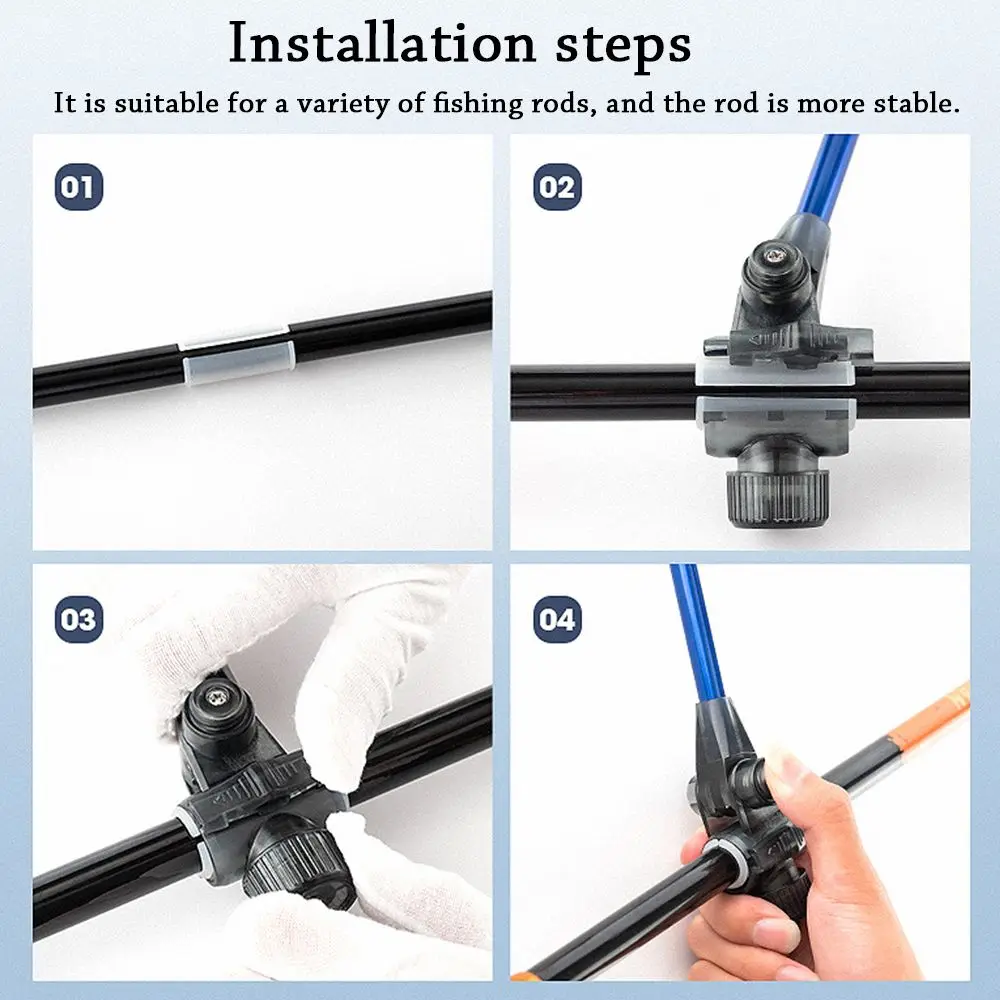 Installation steps

It is suitable for a variety of fishing rods, and the rod is more stable.

01

02

03

04