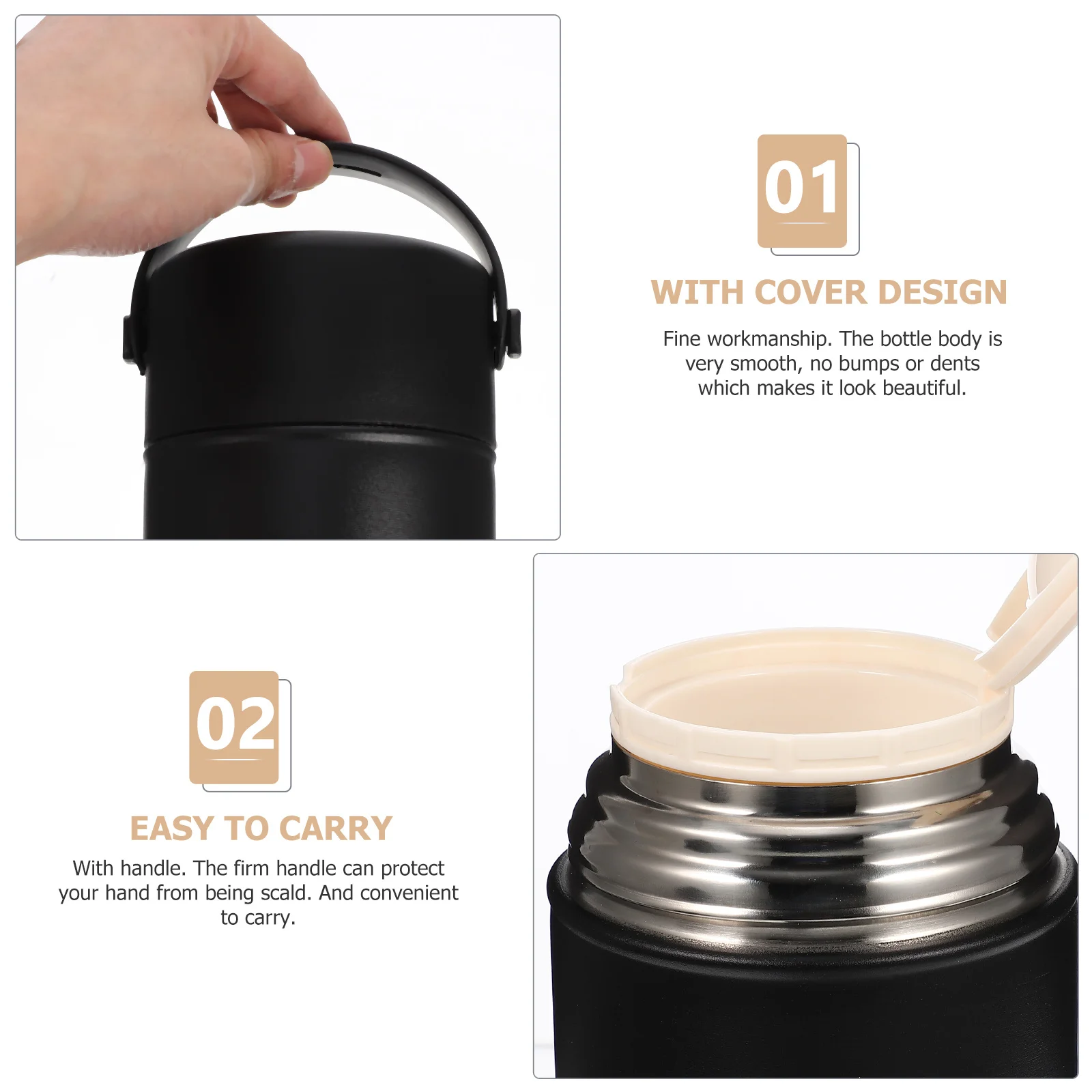 01

WITH COVER DESIGN

Fine workmanship. The bottle body is very smooth, no bumps or dents which makes it look beautiful.

02

EASY TO CARRY

With handle. The firm handle can protect your hand from being scald. And convenient to carry.