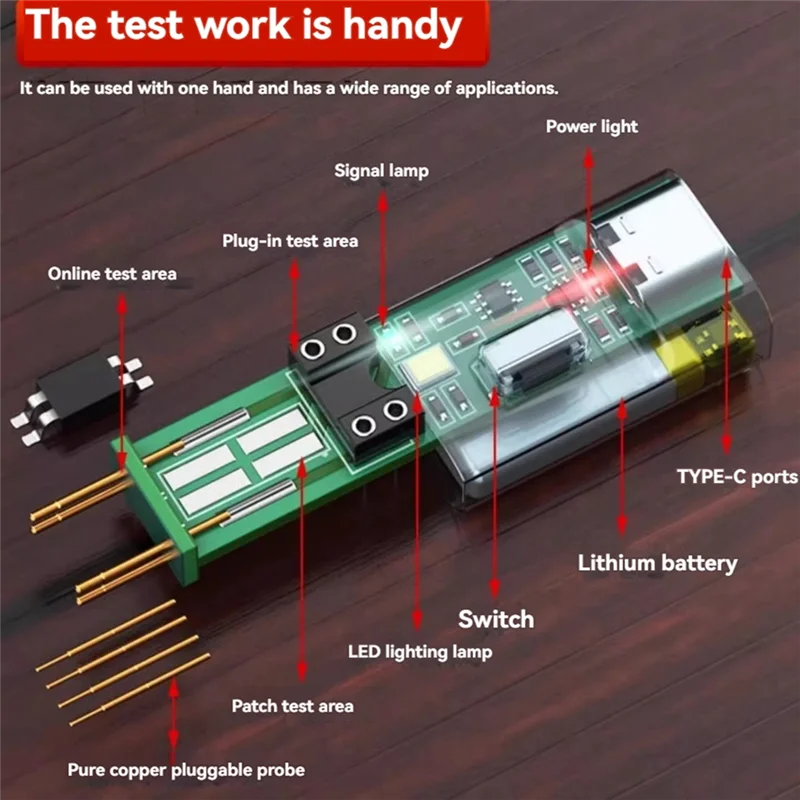 The test work is handy

It can be used with one hand and has a wide range of applications.

Power light

Signal lamp

Plug-in test area

Online test area

TYPE-C ports

Lithium battery

Switch

LED lighting lamp

Patch test area

Pure copper pluggable probe