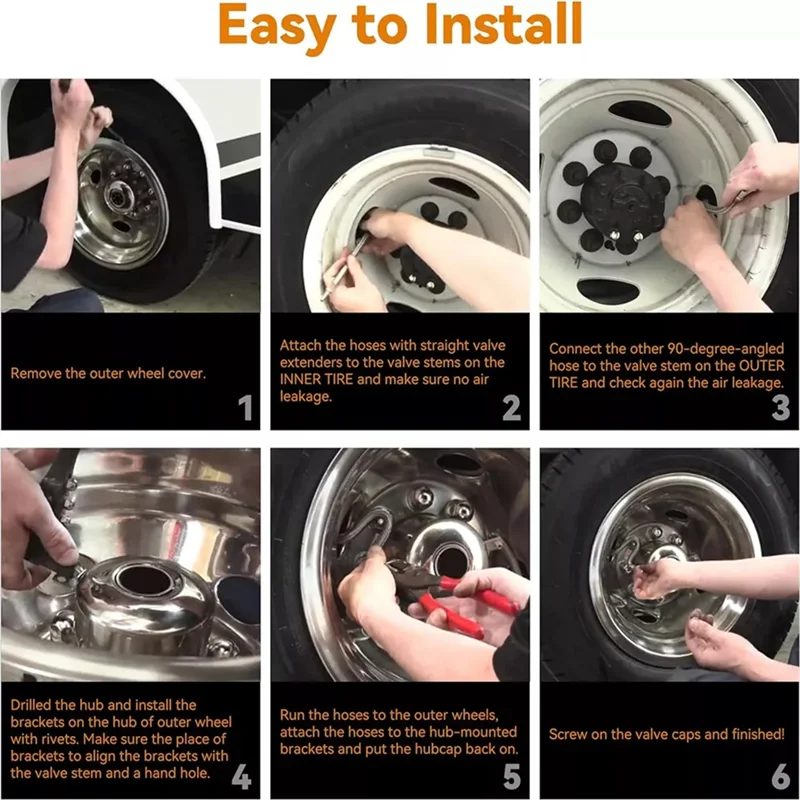 Easy to Install

Remove the outer wheel cover.

1

Attach the hoses with straight valve extenders to the valve stems on the INNER TIRE and make sure no air leakage.

2

Connect the other 90-degree-angled hose to the valve stem on the OUTER TIRE and check again the air leakage.

3

Drilled the hub and install the brackets on the hub of outer wheel with rivets. Make sure the place of brackets to align the brackets with the valve stem and a hand hole.

4

Run the hoses to the outer wheels, attach the hoses to the hub-mounted brackets and put the hubcap back on.

5

Screw on the valve caps and finished!

6