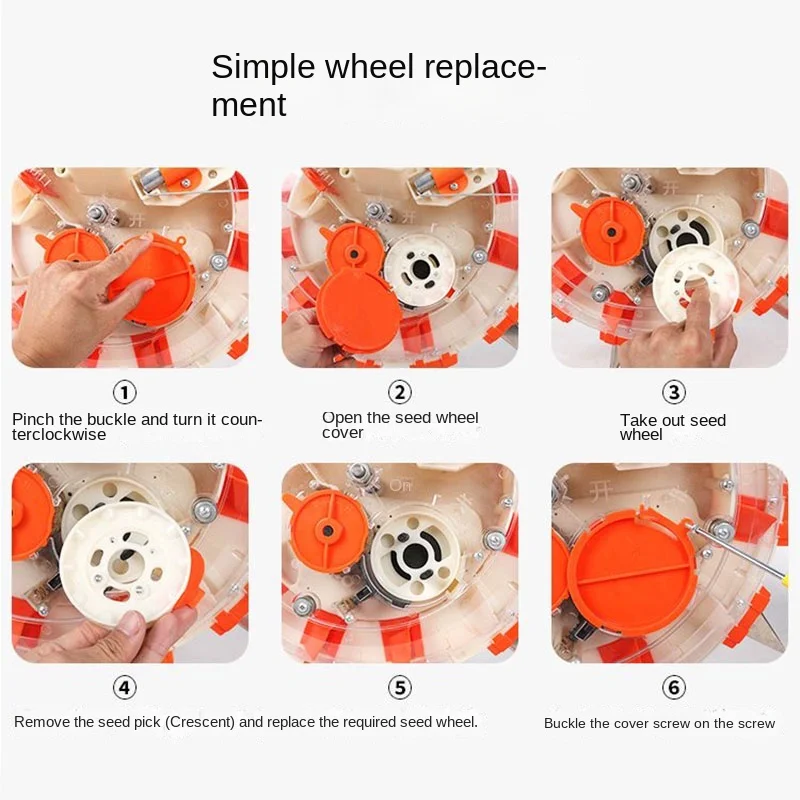 Simple wheel replacement

①
Pinch the buckle and turn it counterclockwise

②
Open the seed wheel cover

③
Take out seed wheel

④

⑤
Remove the seed pick (Crescent) and replace the required seed wheel.

⑥
Buckle the cover screw on the screw