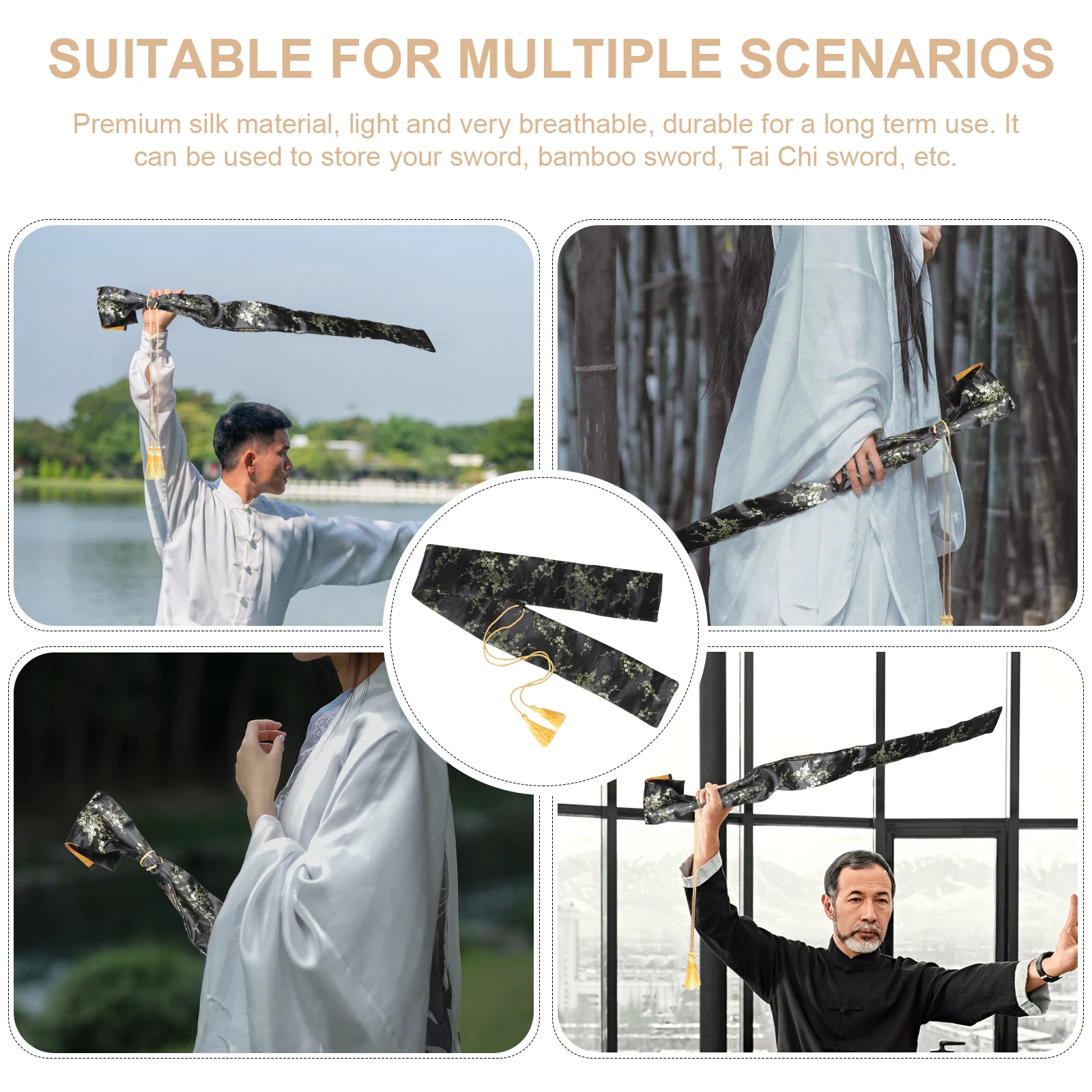 SUITABLE FOR MULTIPLE SCENARIOS

Premium silk material, light and very breathable, durable for a long term use. It can be used to store your sword, bamboo sword, Tai Chi sword, etc.