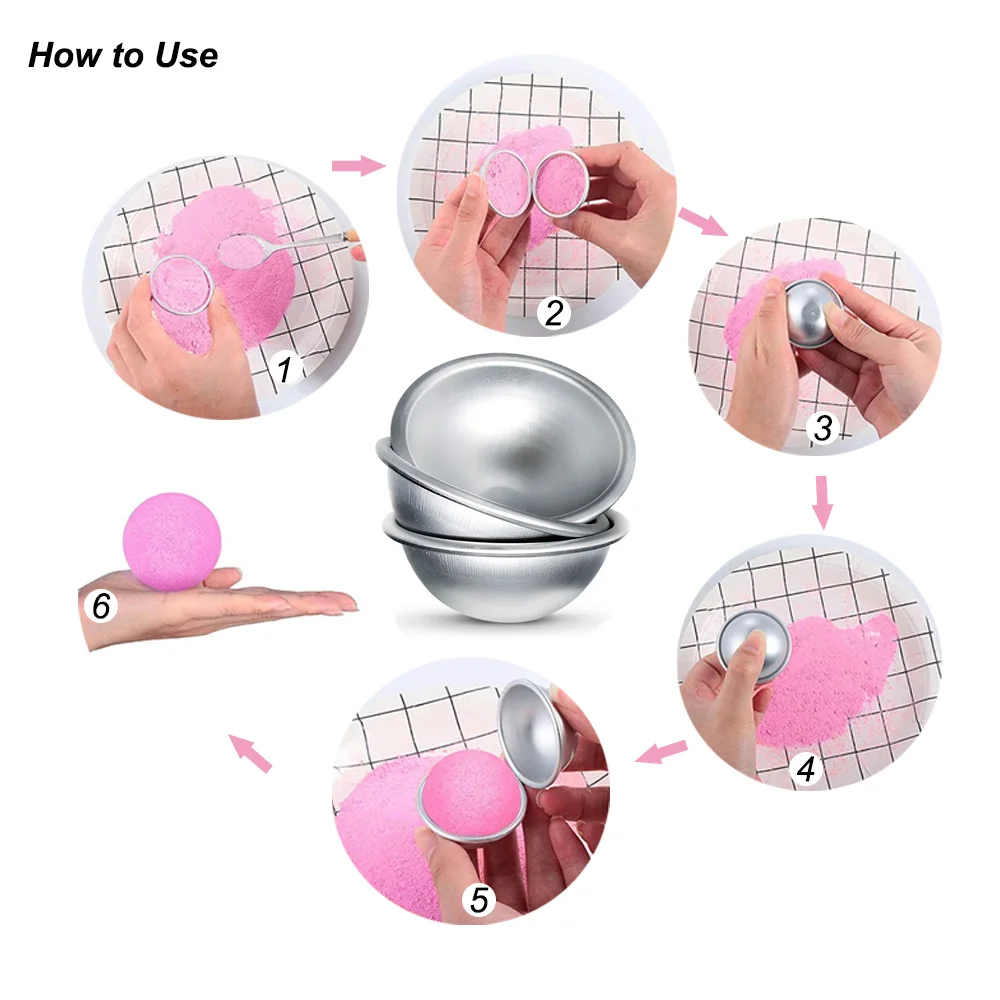 How to Use

1

2

3

4

5

6