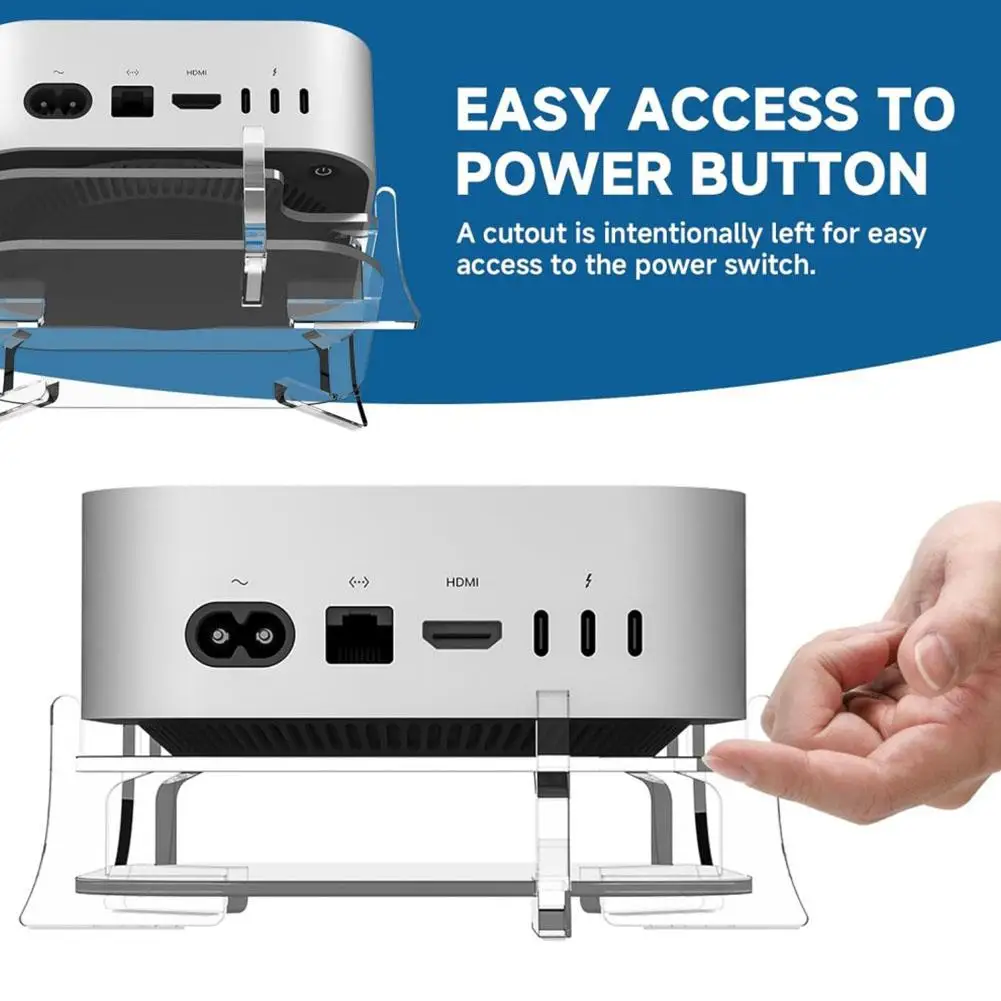 HDMI

EASY ACCESS TO POWER BUTTON

A cutout is intentionally left for easy access to the power switch.

HDMI