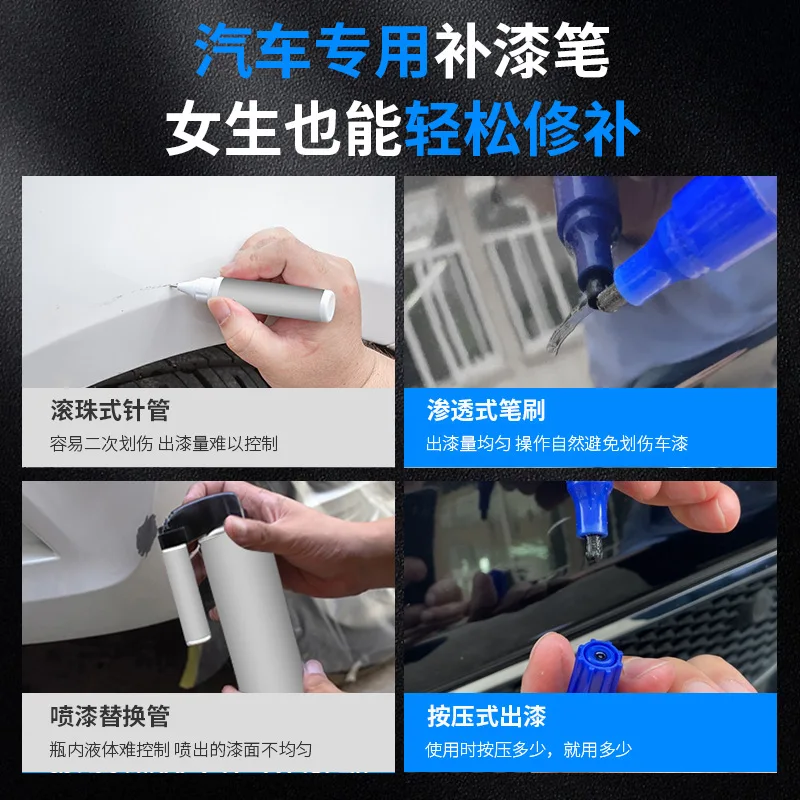 汽车专用补漆笔
女生也能轻松修补

滚珠式针管
容易二次划伤 出漆量难以控制

渗透式笔刷
出漆量均匀 操作自然避免划伤车漆

喷漆替换管
瓶内液体难控制 喷出的漆面不均匀

按压式出漆
使用时按压多少，就用多少