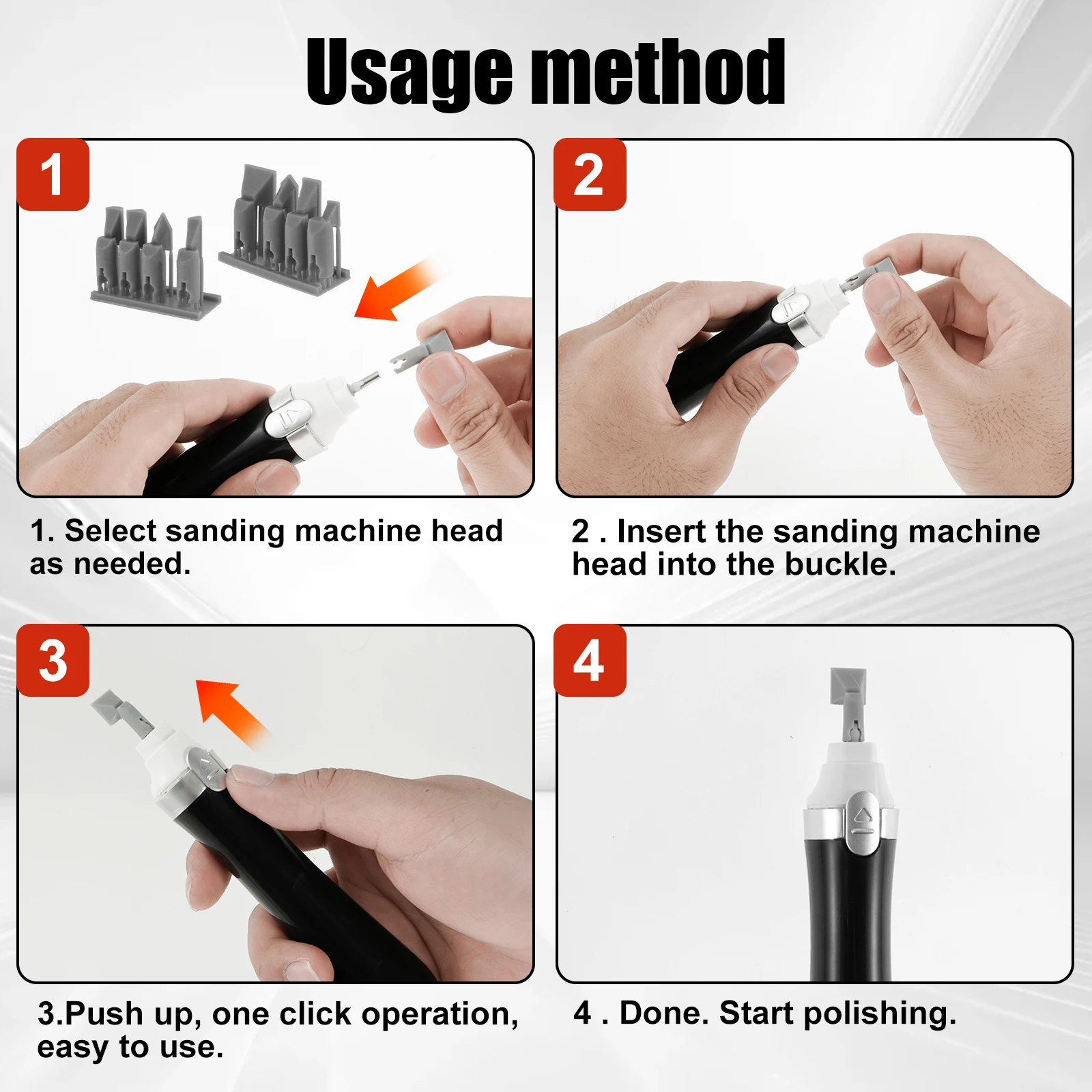 Usage method

1

1. Select sanding machine head as needed.

2

2 . Insert the sanding machine head into the buckle.

3

3.Push up, one click operation, easy to use.

4

4 . Done. Start polishing.