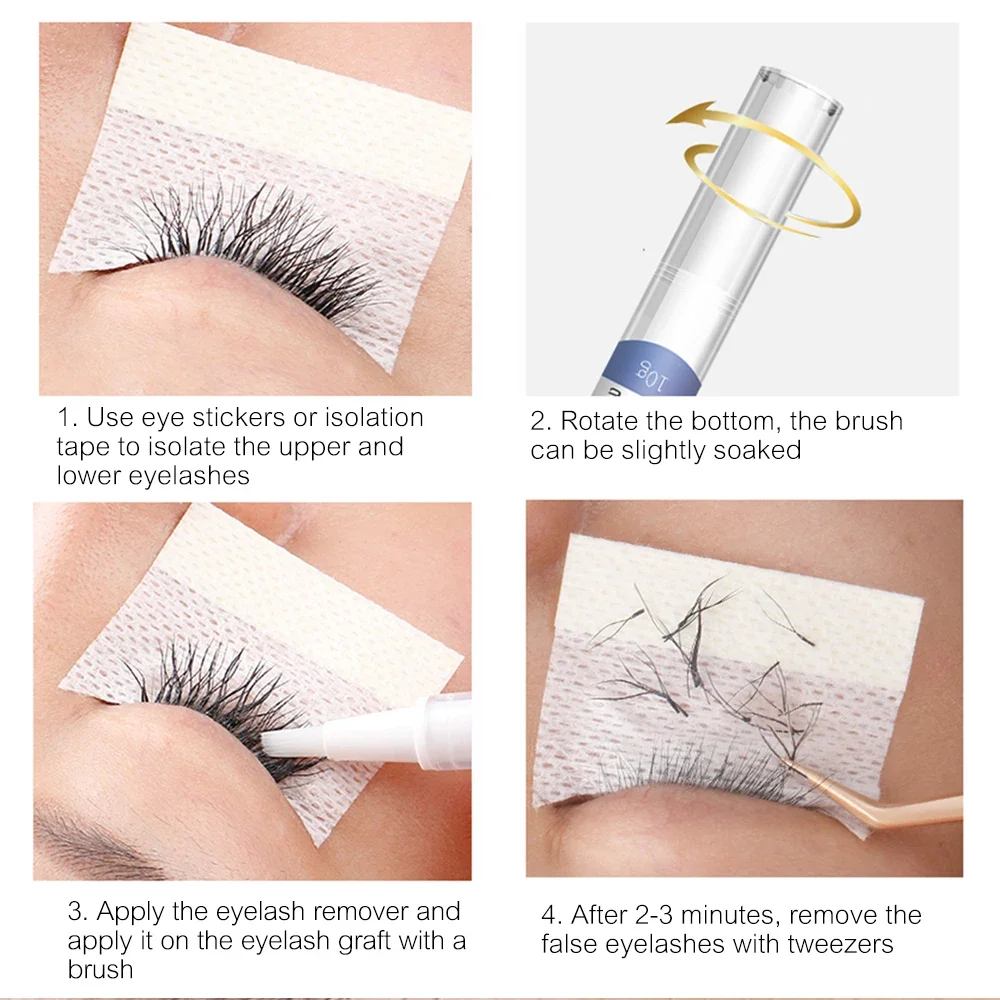 10g

1. Use eye stickers or isolation tape to isolate the upper and lower eyelashes

2. Rotate the bottom, the brush can be slightly soaked

3. Apply the eyelash remover and apply it on the eyelash graft with a brush

4. After 2-3 minutes, remove the false eyelashes with tweezers