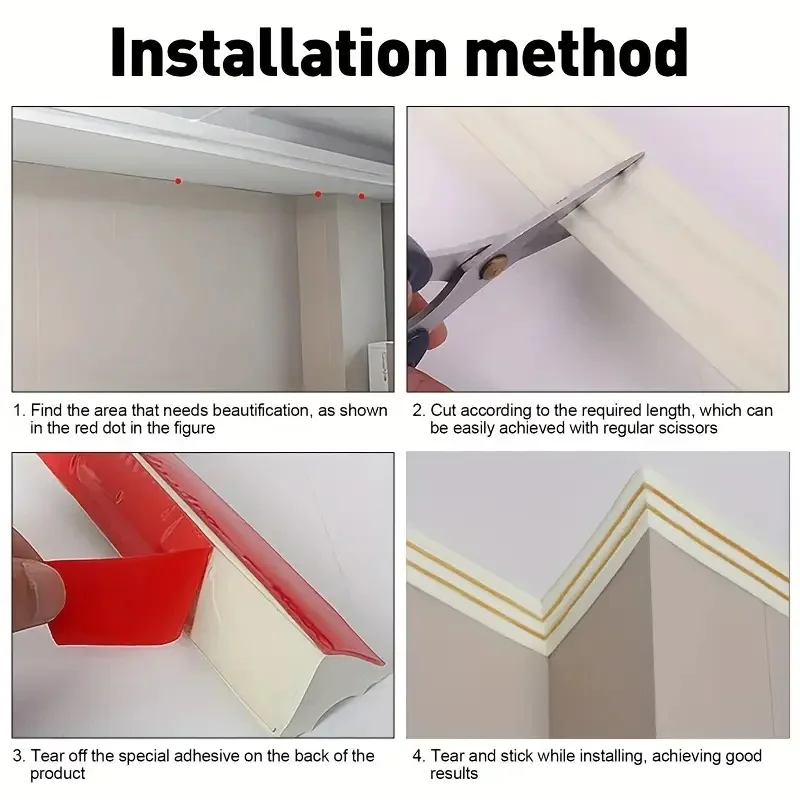 Installation method

1. Find the area that needs beautification, as shown in the red dot in the figure

2. Cut according to the required length, which can be easily achieved with regular scissors

3. Tear off the special adhesive on the back of the product

4. Tear and stick while installing, achieving good results