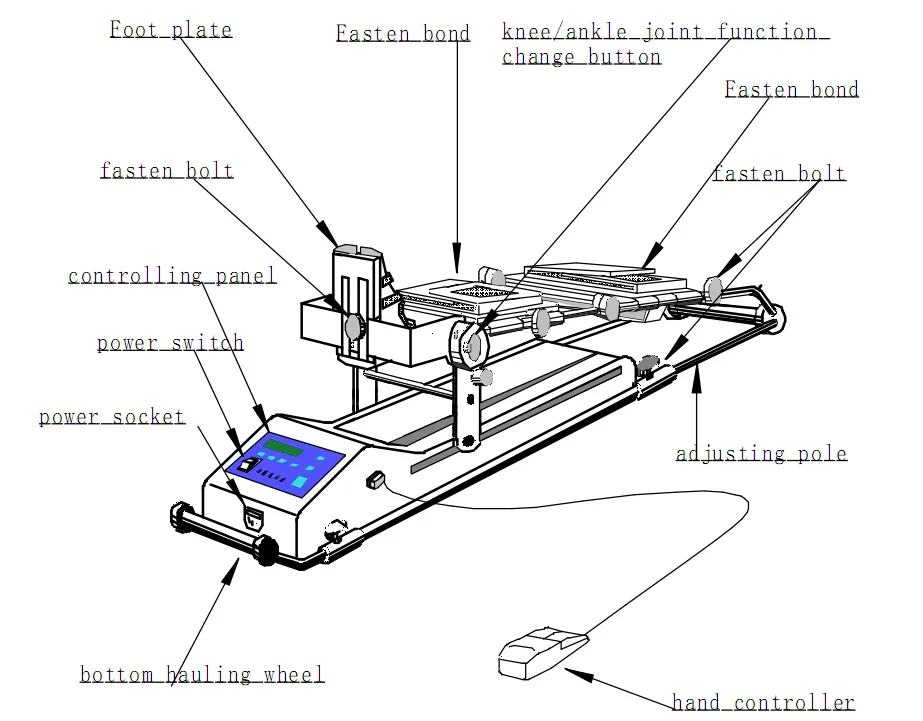 Foot plate

Fasten bond

knee/ankle joint function change button

Fasten bond

fasten bolt

fasten bolt

controlling panel

power switch

power socket

adjusting pole

bottom hauling wheel

hand controller