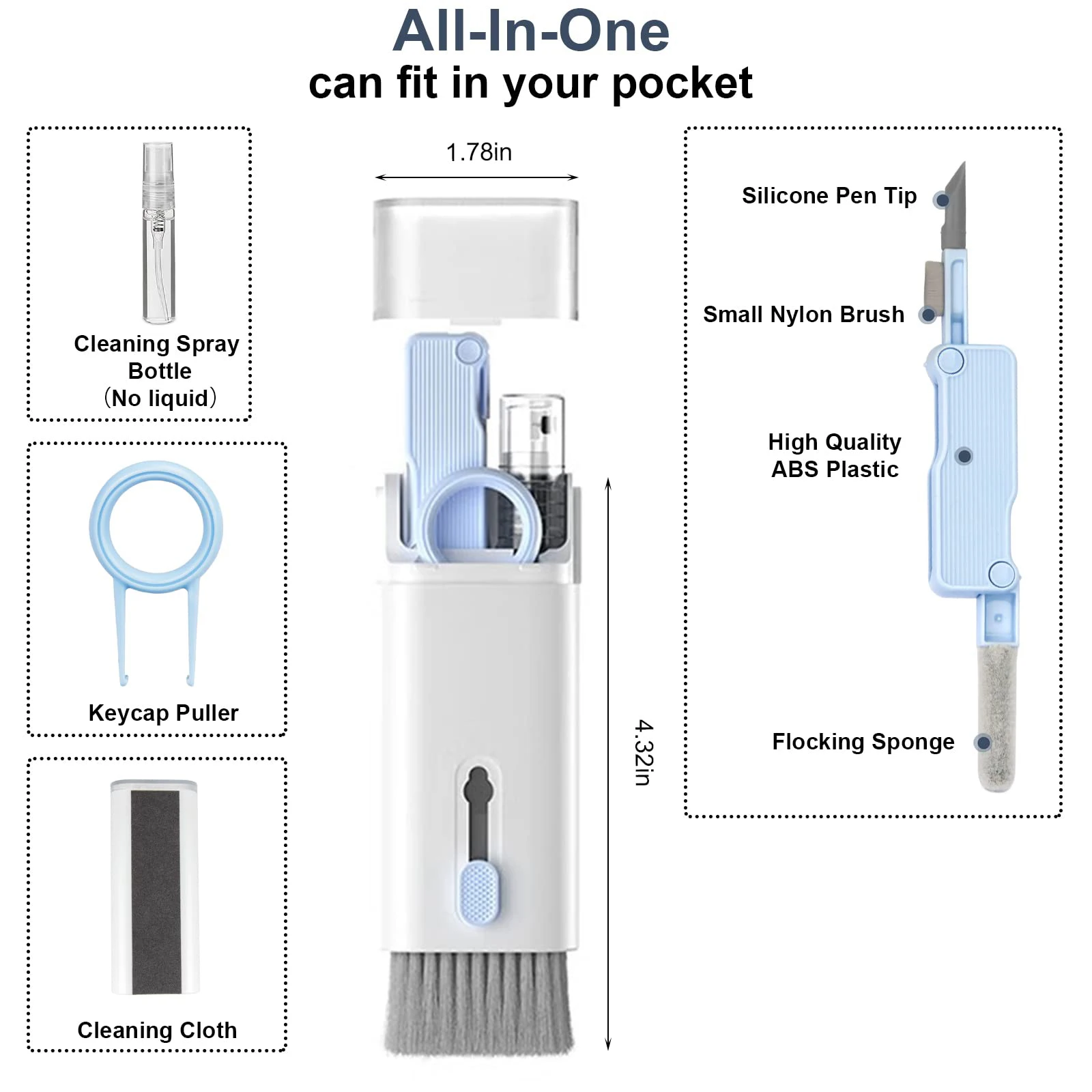 All-In-One
can fit in your pocket

Cleaning Spray Bottle (No liquid)

Keycap Puller

Cleaning Cloth

1.78in

4.32in

Silicone Pen Tip

Small Nylon Brush

High Quality ABS Plastic

Flocking Sponge