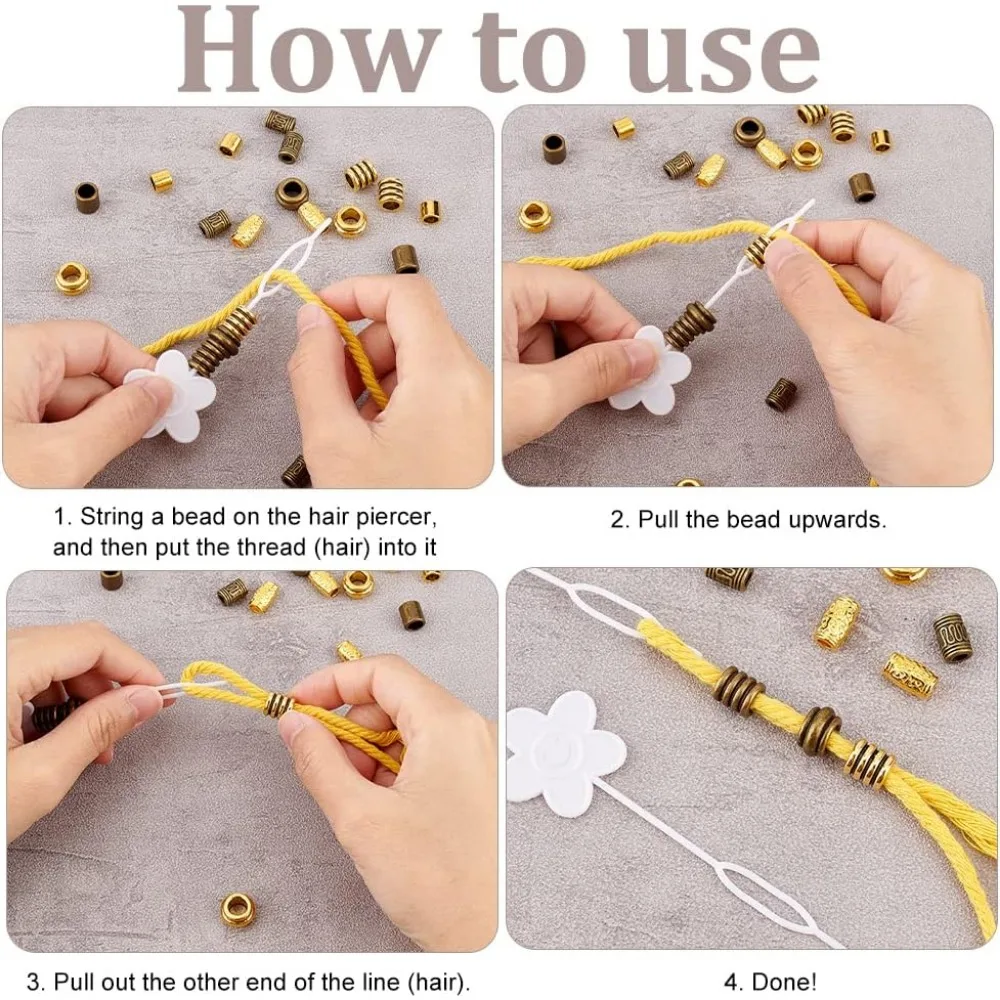 How to use

1. String a bead on the hair piercer, and then put the thread (hair) into it

2. Pull the bead upwards.

3. Pull out the other end of the line (hair).

4. Done!