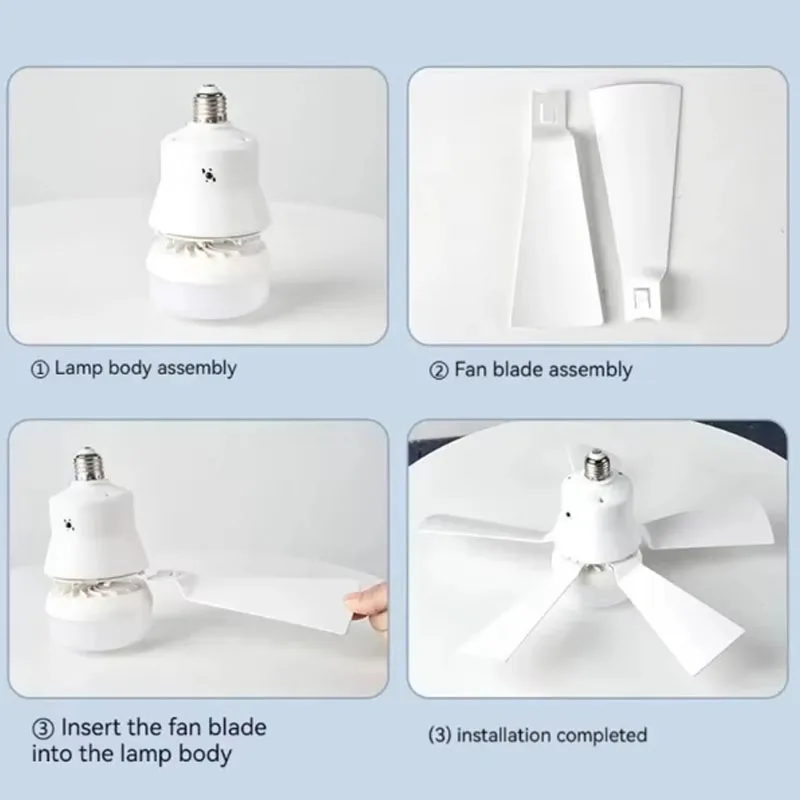 ① Lamp body assembly

② Fan blade assembly

③ Insert the fan blade into the lamp body

(3) installation completed