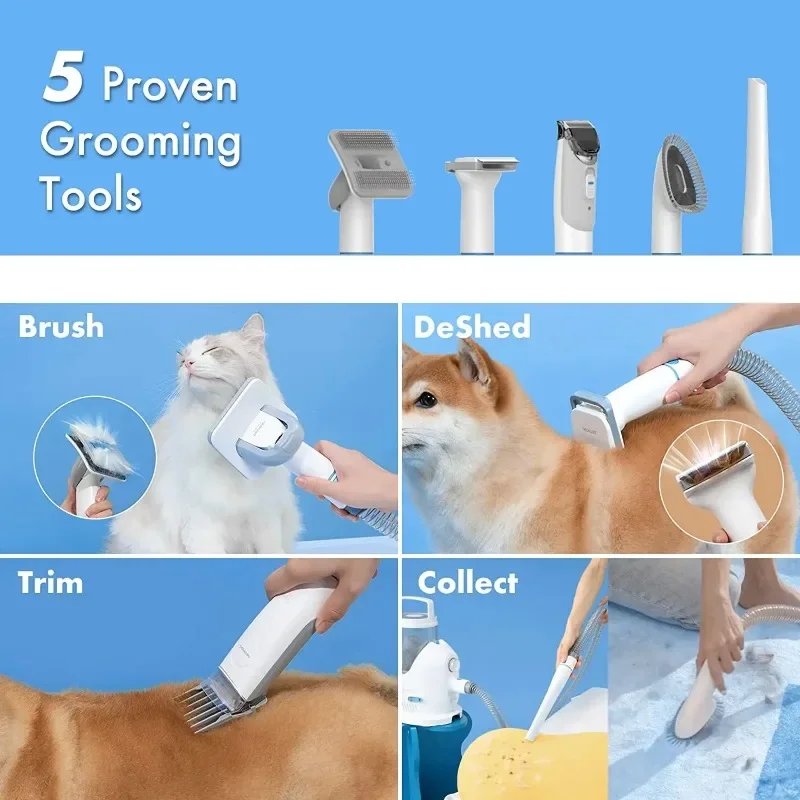 5 Proven Grooming Tools

Brush

DeShed

Trim

Collect