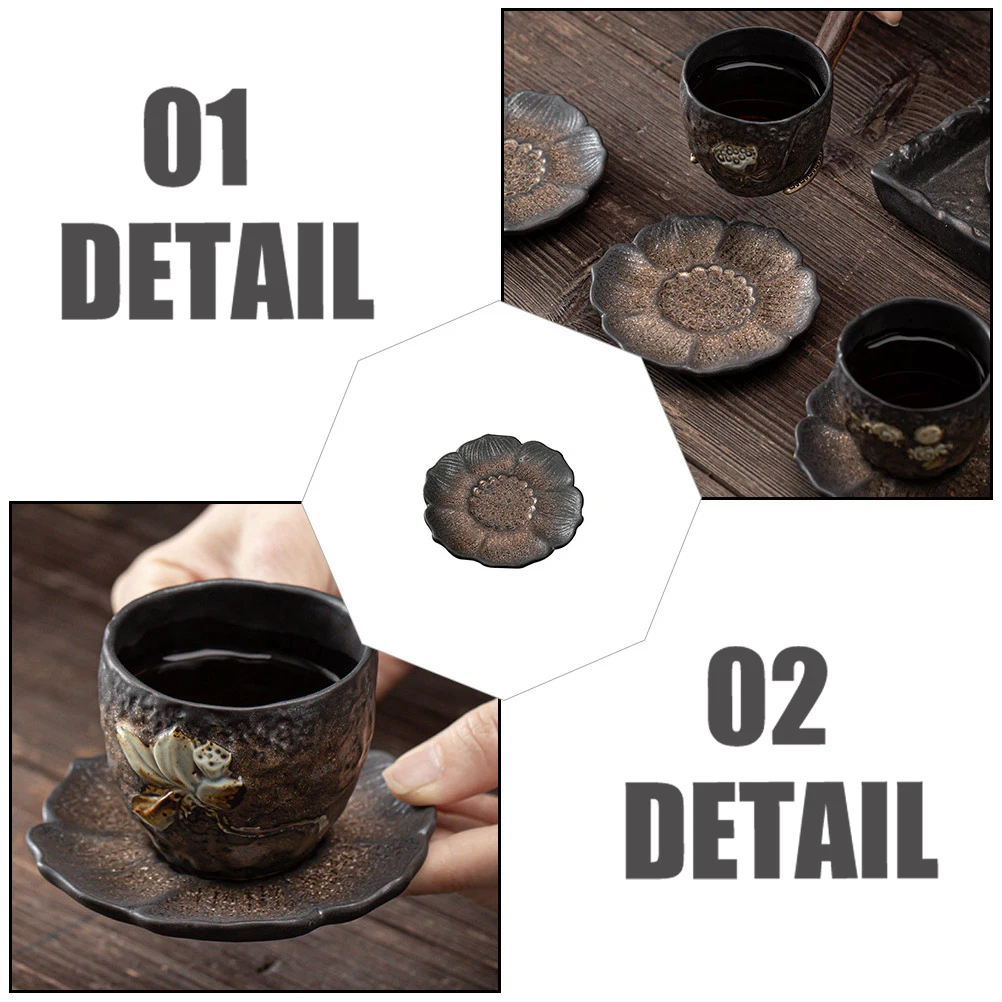 01
DETAIL

02
DETAIL