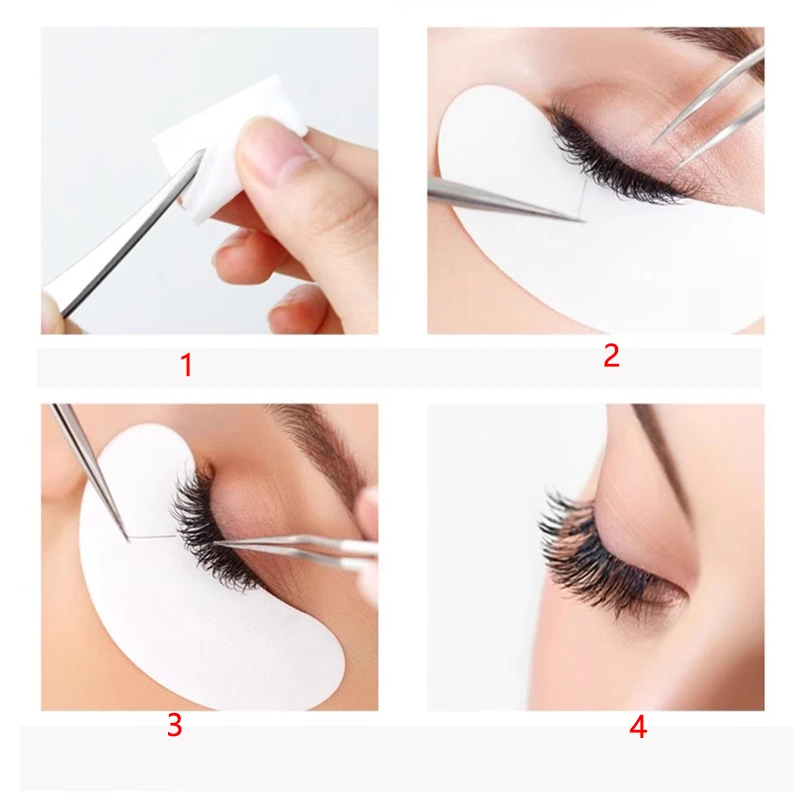 1

2

3

4