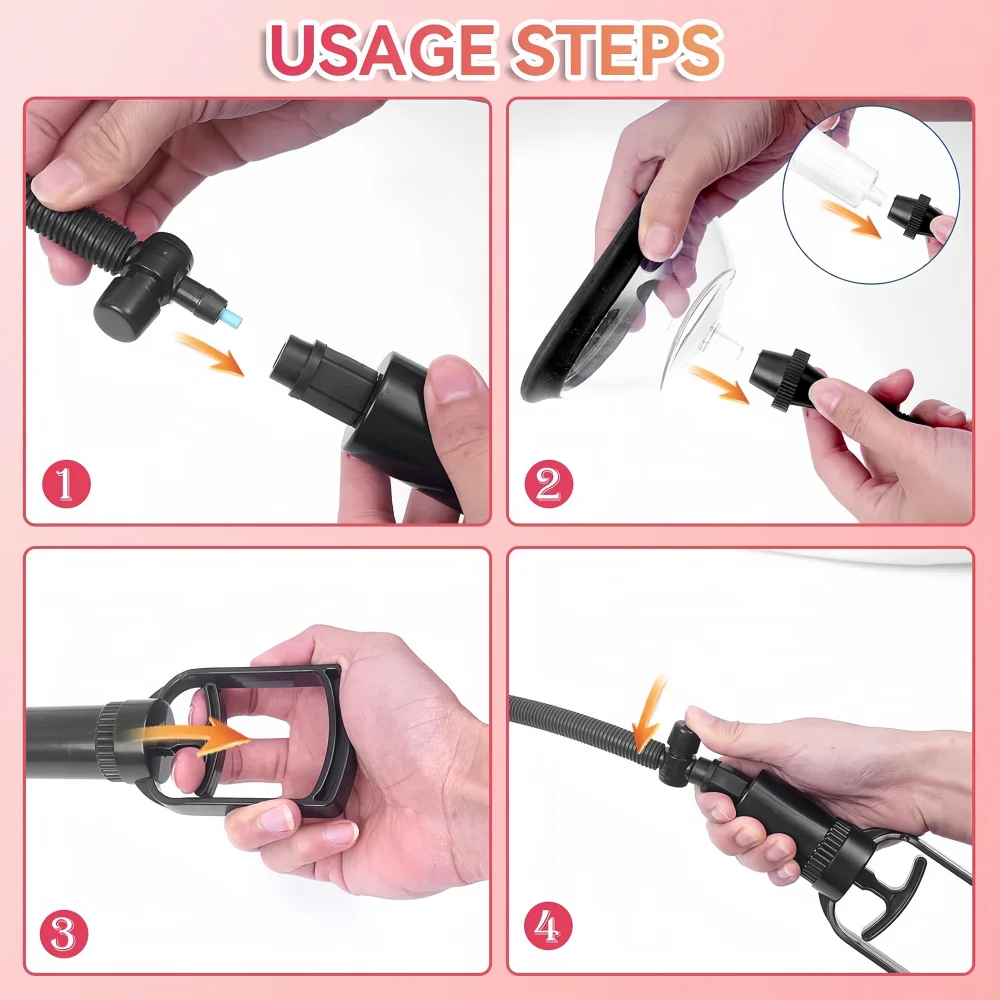 USAGE STEPS

1

2

3

4