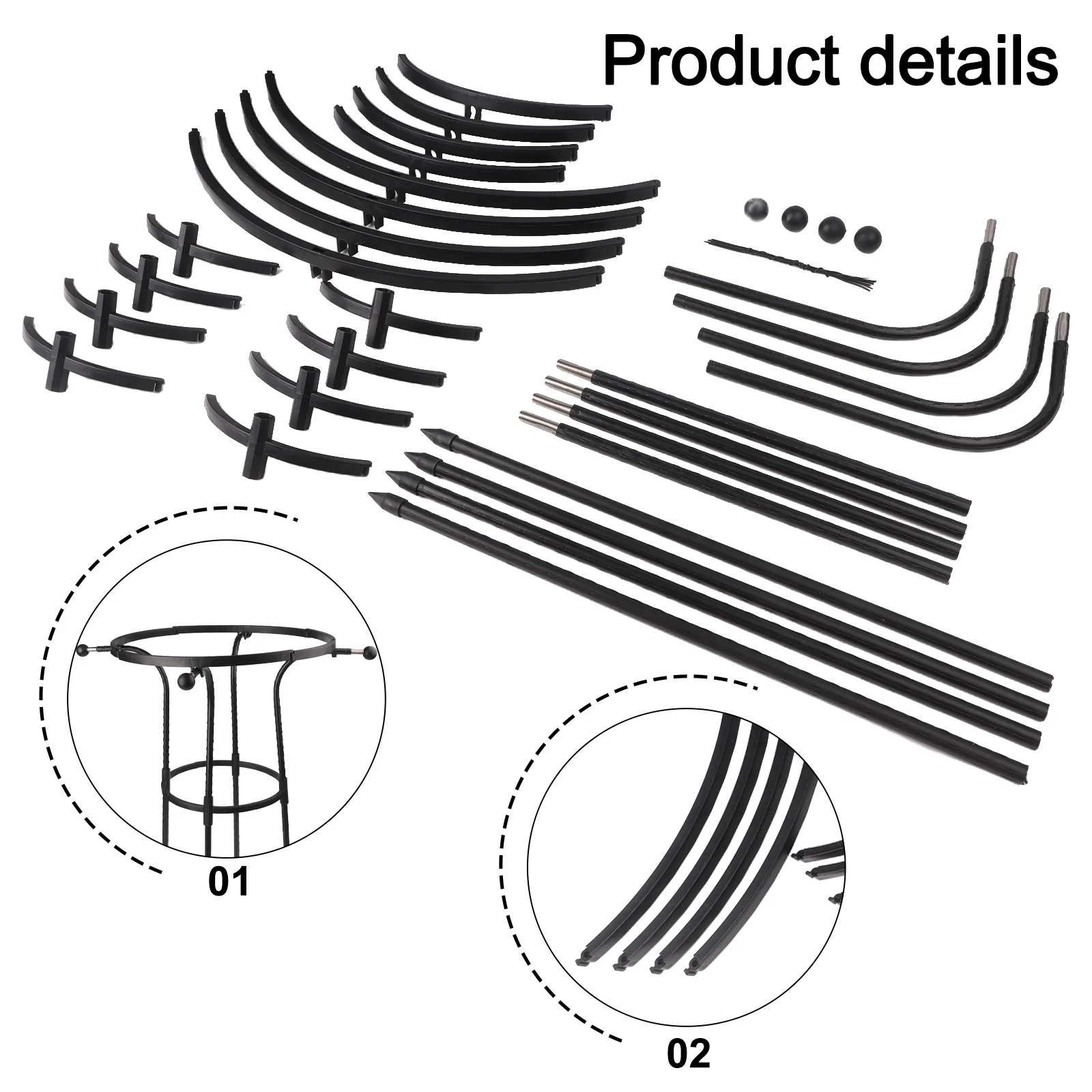 Product details

01

02