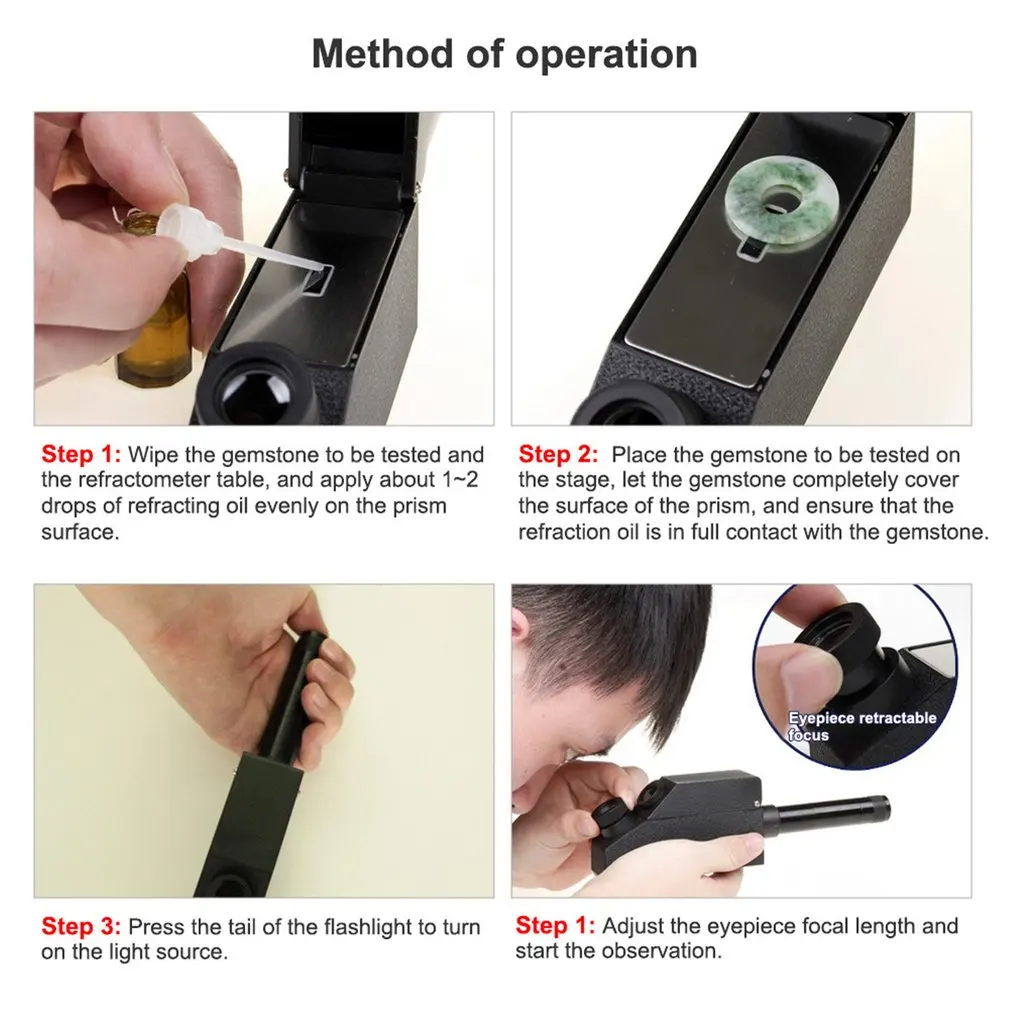 Method of operation

Step 1: Wipe the gemstone to be tested and the refractometer table, and apply about 1~2 drops of refracting oil evenly on the prism surface.

Step 2: Place the gemstone to be tested on the stage, let the gemstone completely cover the surface of the prism, and ensure that the refraction oil is in full contact with the gemstone.

Step 3: Press the tail of the flashlight to turn on the light source.

Eyepiece retractable focus

Step 1: Adjust the eyepiece focal length and start the observation.