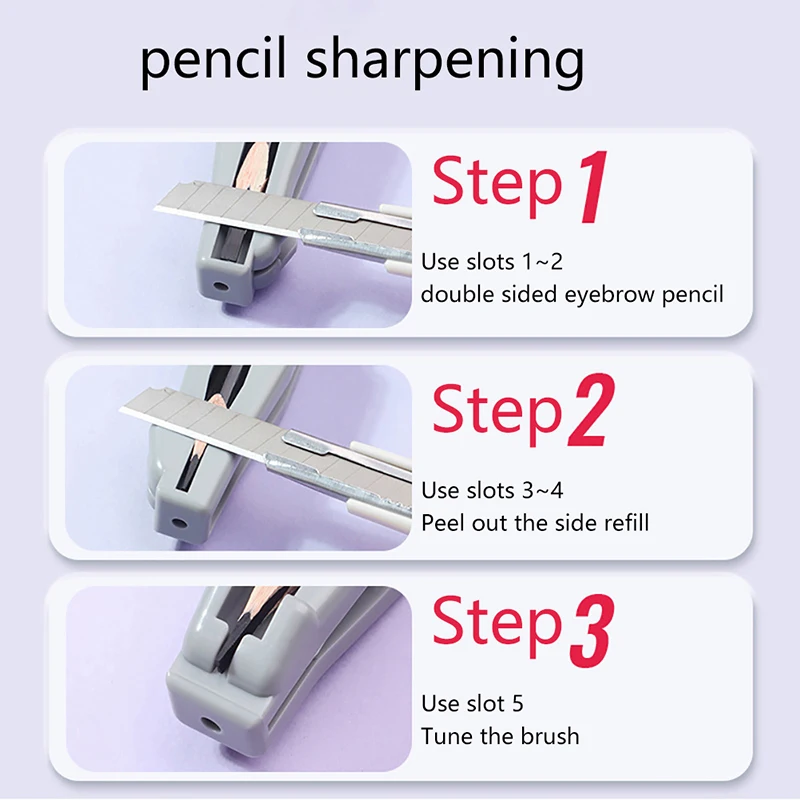 pencil sharpening

Step 1

Use slots 1~2
double sided eyebrow pencil

Step 2

Use slots 3~4
Peel out the side refill

Step 3

Use slot 5
Tune the brush