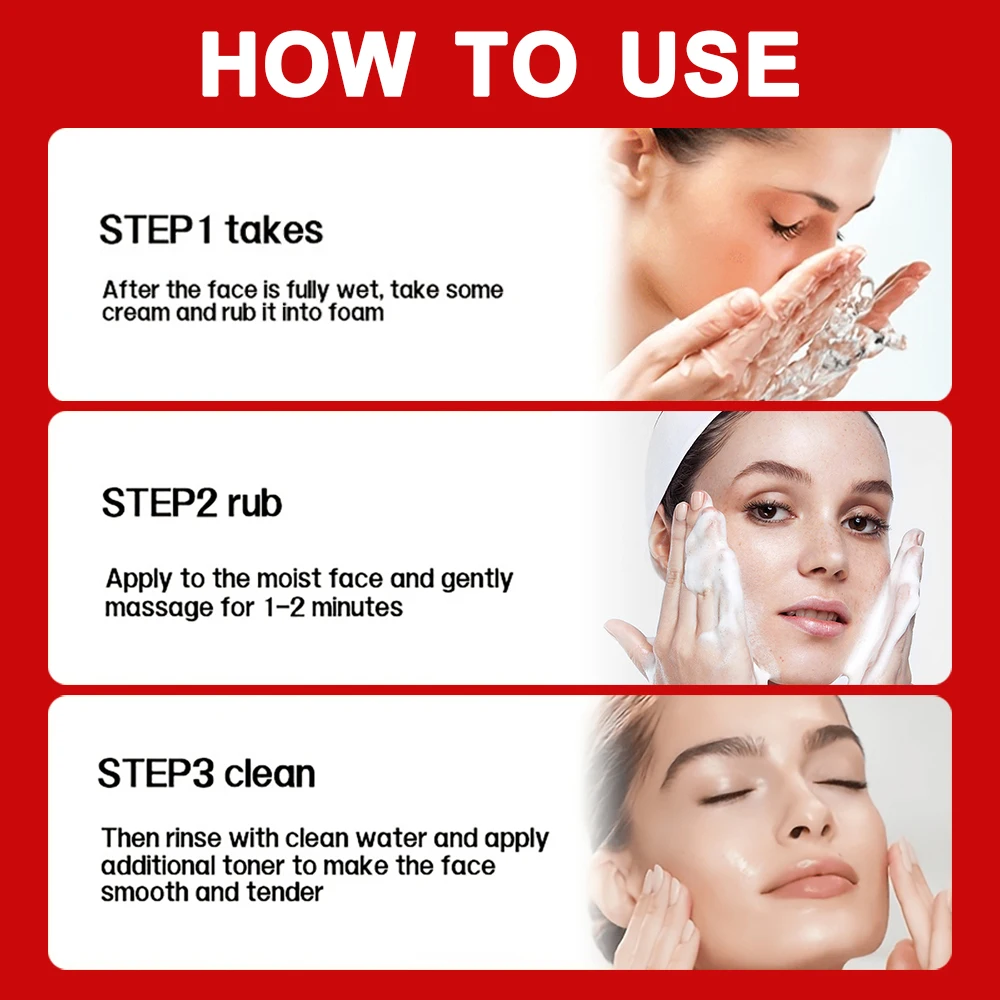 HOW TO USE

STEP1 takes

After the face is fully wet, take some cream and rub it into foam

STEP2 rub

Apply to the moist face and gently massage for 1-2 minutes

STEP3 clean

Then rinse with clean water and apply additional toner to make the face smooth and tender