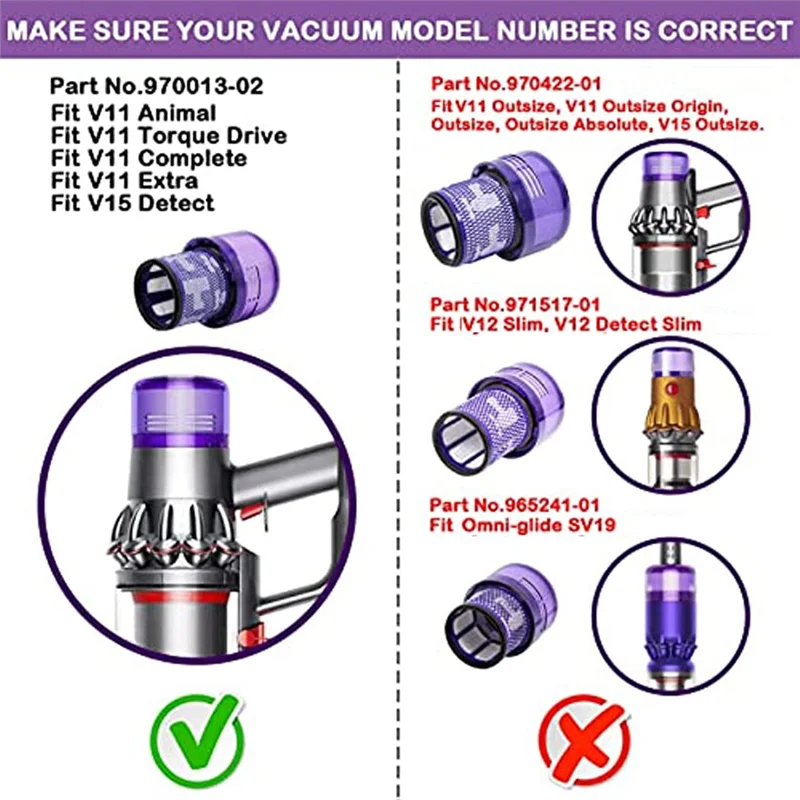 MAKE SURE YOUR VACUUM MODEL NUMBER IS CORRECT

Part No.970013-02
Fit V11 Animal
Fit V11 Torque Drive
Fit V11 Complete
Fit V11 Extra
Fit V15 Detect

Part No.970422-01
Fit V11 Outsize, V11 Outsize Origin, Outsize, Outsize Absolute, V15 Outsize.

Part No.971517-01
Fit V12 Slim, V12 Detect Slim

Part No.965241-01
Fit Omni-glide SV19