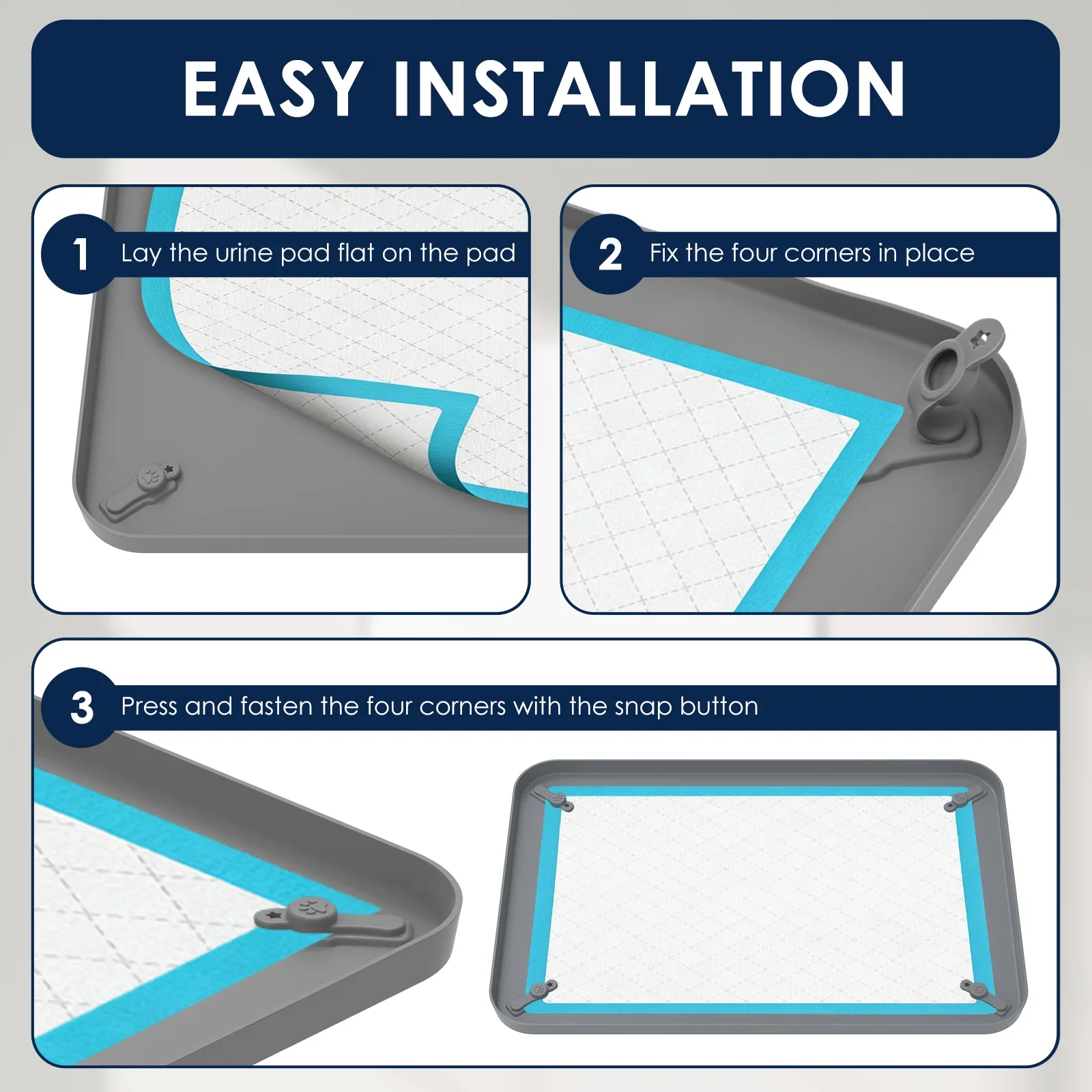 EASY INSTALLATION

1 Lay the urine pad flat on the pad

2 Fix the four corners in place

3 Press and fasten the four corners with the snap button