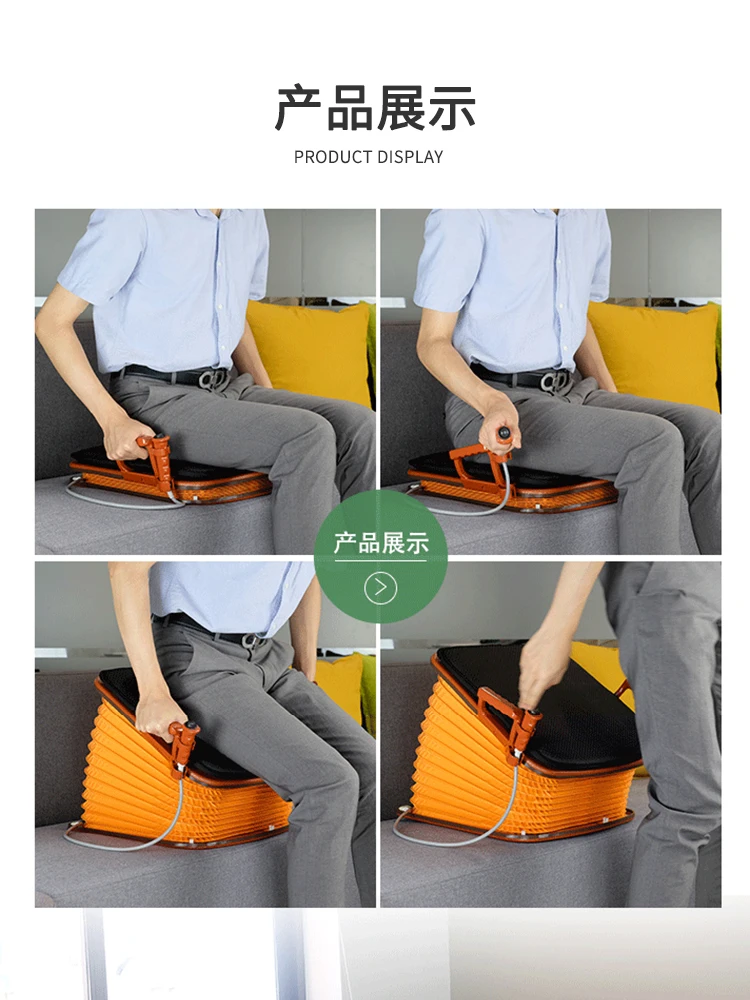 产品展示
PRODUCT DISPLAY

产品展示