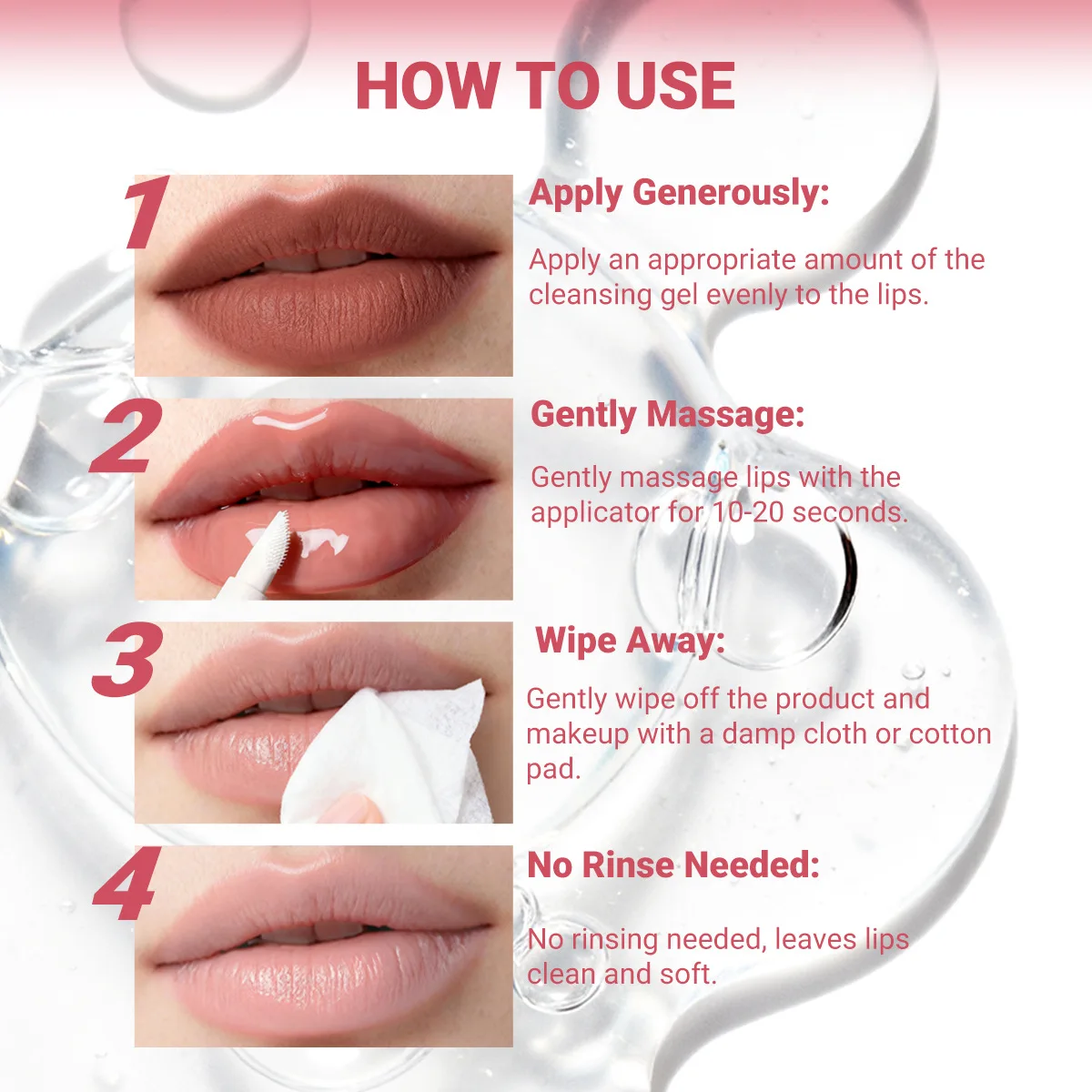 HOW TO USE

1

Apply Generously:

Apply an appropriate amount of the cleansing gel evenly to the lips.

2

Gently Massage:

Gently massage lips with the applicator for 10-20 seconds.

3

Wipe Away:

Gently wipe off the product and makeup with a damp cloth or cotton pad.

4

No Rinse Needed:

No rinsing needed, leaves lips clean and soft.