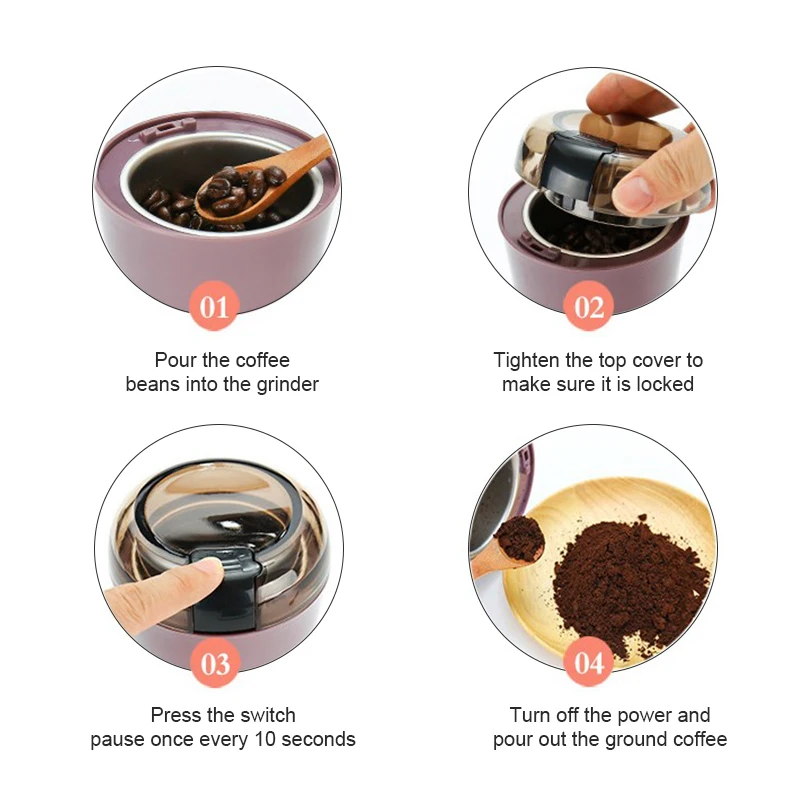 01

Pour the coffee beans into the grinder

02

Tighten the top cover to make sure it is locked

03

Press the switch pause once every 10 seconds

04

Turn off the power and pour out the ground coffee