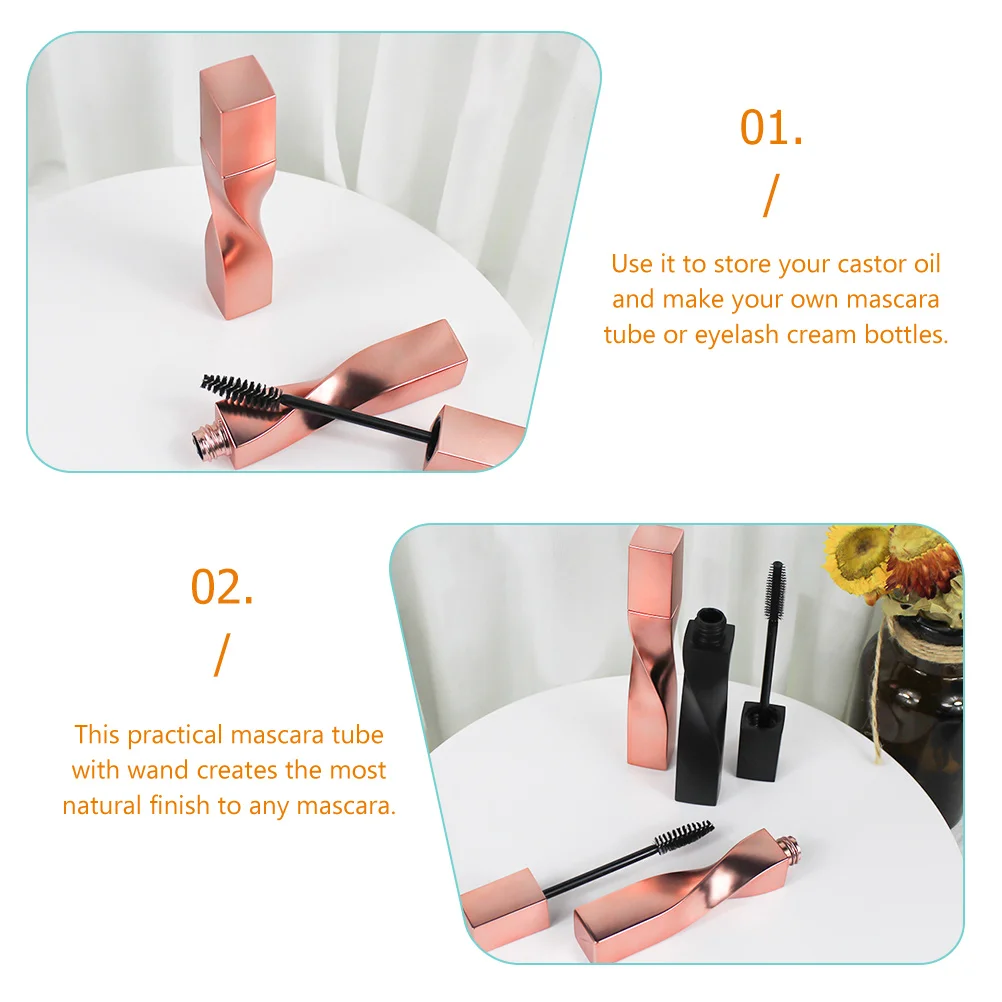 01.
/
Use it to store your castor oil and make your own mascara tube or eyelash cream bottles.

02.
/
This practical mascara tube with wand creates the most natural finish to any mascara.