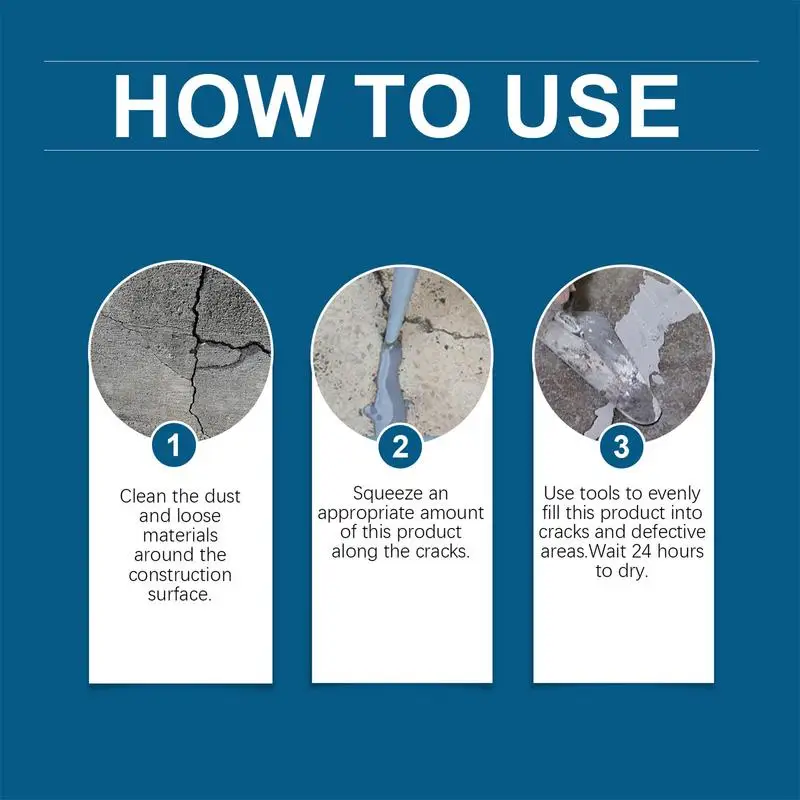 HOW TO USE

1

Clean the dust and loose materials around the construction surface.

2

Squeeze an appropriate amount of this product along the cracks.

3

Use tools to evenly fill this product into cracks and defective areas.Wait 24 hours to dry.