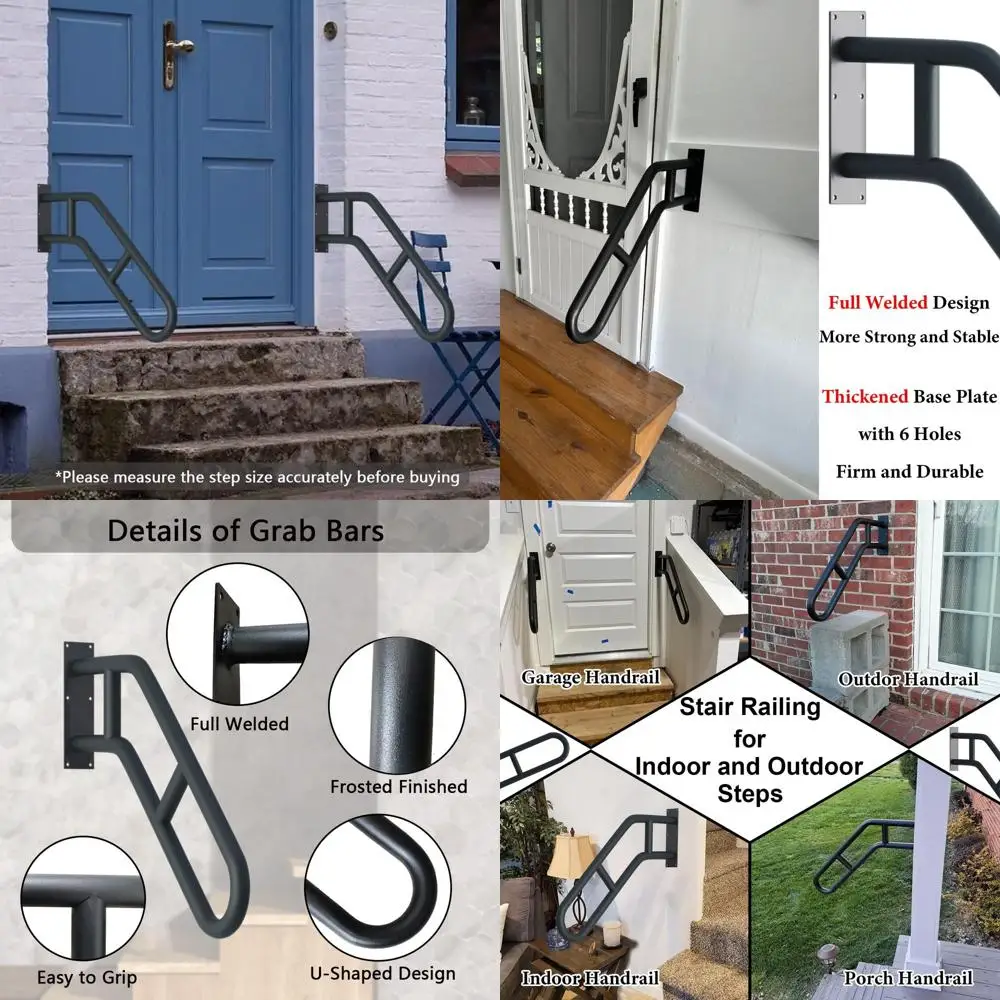 *Please measure the step size accurately before buying

Full Welded Design
More Strong and Stable

Thickened Base Plate
with 6 Holes
Firm and Durable

Details of Grab Bars

Full Welded

Frosted Finished

Easy to Grip

U-Shaped Design

Garage Handrail

Outdor Handrail

Stair Railing
for
Indoor and Outdoor
Steps

Indoor Handrail

Porch Handrail