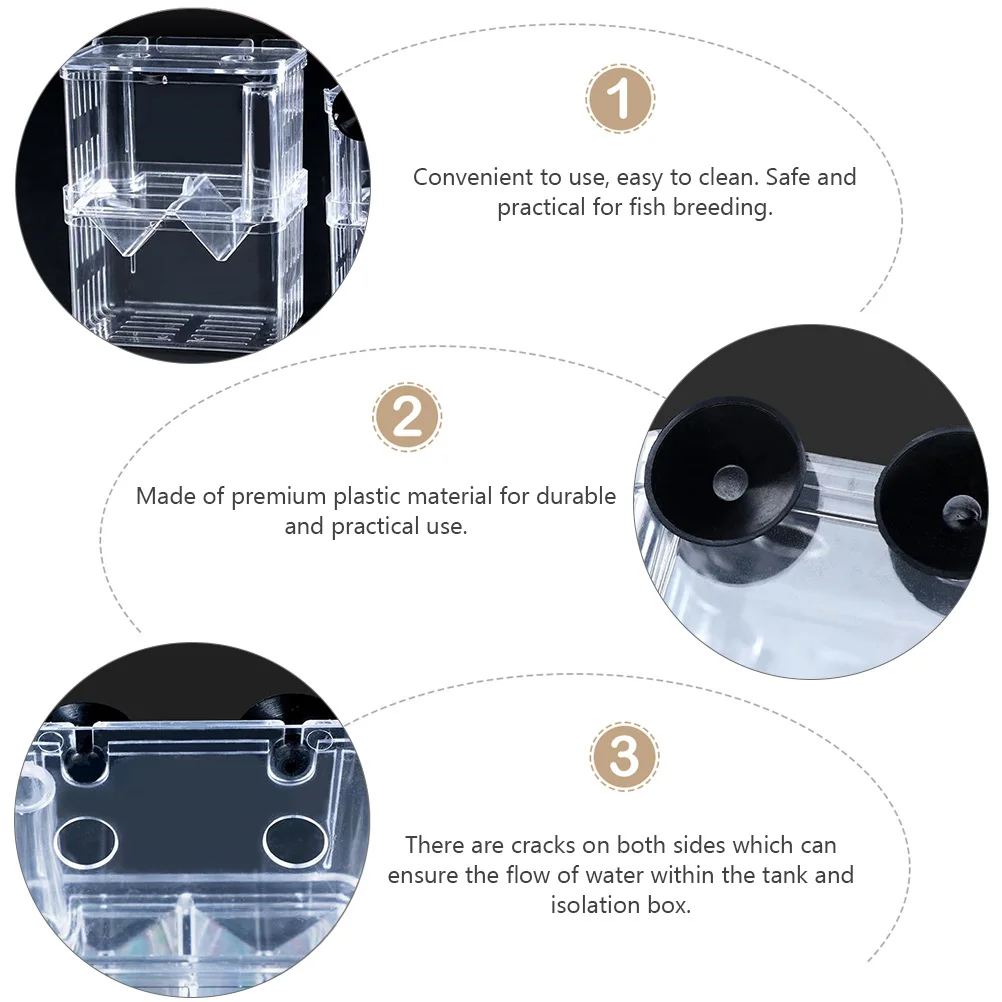 1

Convenient to use, easy to clean. Safe and practical for fish breeding.

2

Made of premium plastic material for durable and practical use.

3

There are cracks on both sides which can ensure the flow of water within the tank and isolation box.