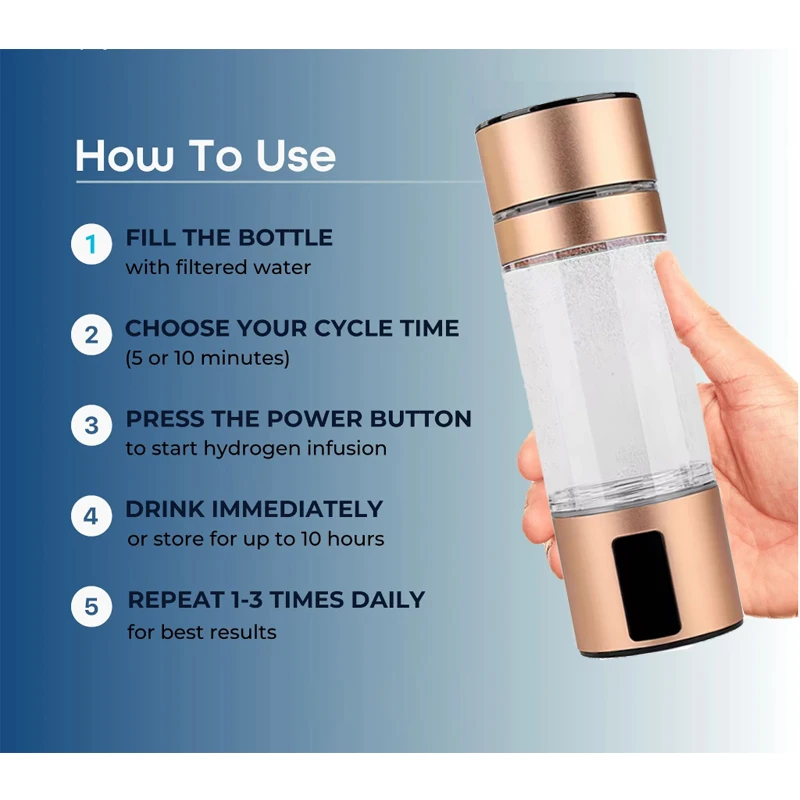 How To Use

1 FILL THE BOTTLE with filtered water

2 CHOOSE YOUR CYCLE TIME (5 or 10 minutes)

3 PRESS THE POWER BUTTON to start hydrogen infusion

4 DRINK IMMEDIATELY or store for up to 10 hours

5 REPEAT 1-3 TIMES DAILY for best results