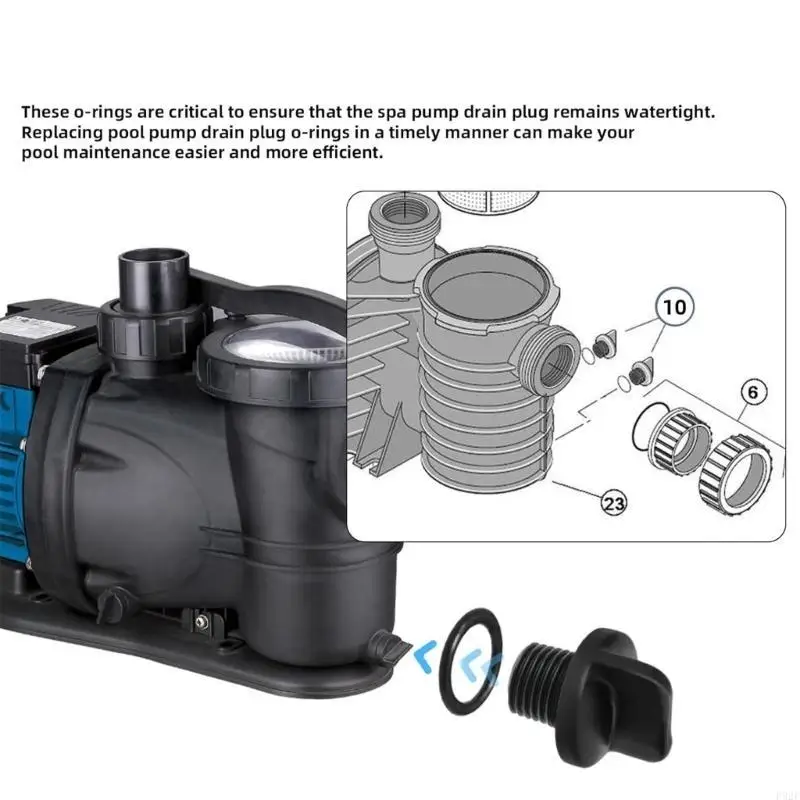 These o-rings are critical to ensure that the spa pump drain plug remains watertight. Replacing pool pump drain plug o-rings in a timely manner can make your pool maintenance easier and more efficient.

10
6
23