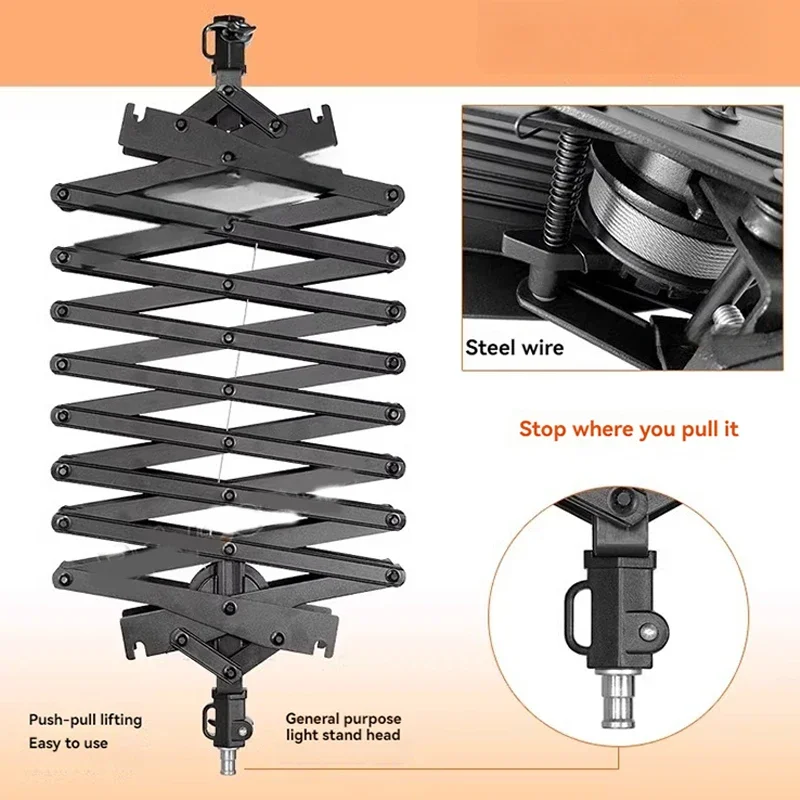 Steel wire

Stop where you pull it

Push-pull lifting
Easy to use

General purpose
light stand head