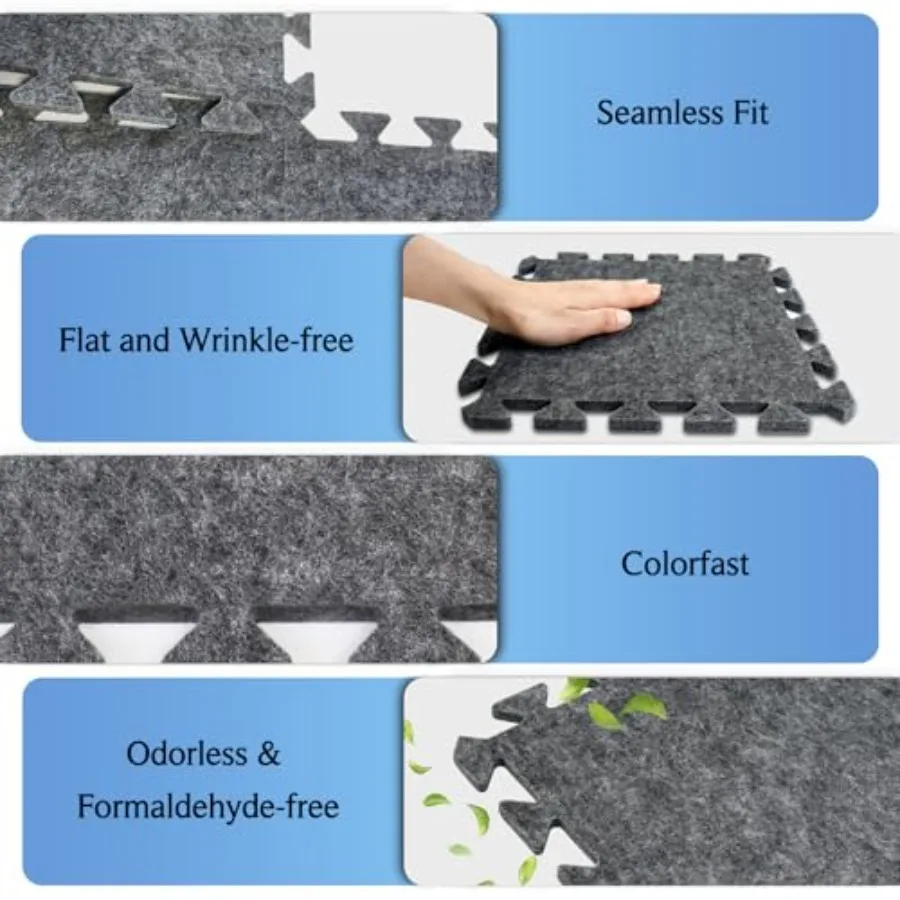 Seamless Fit

Flat and Wrinkle-free

Colorfast

Odorless & Formaldehyde-free