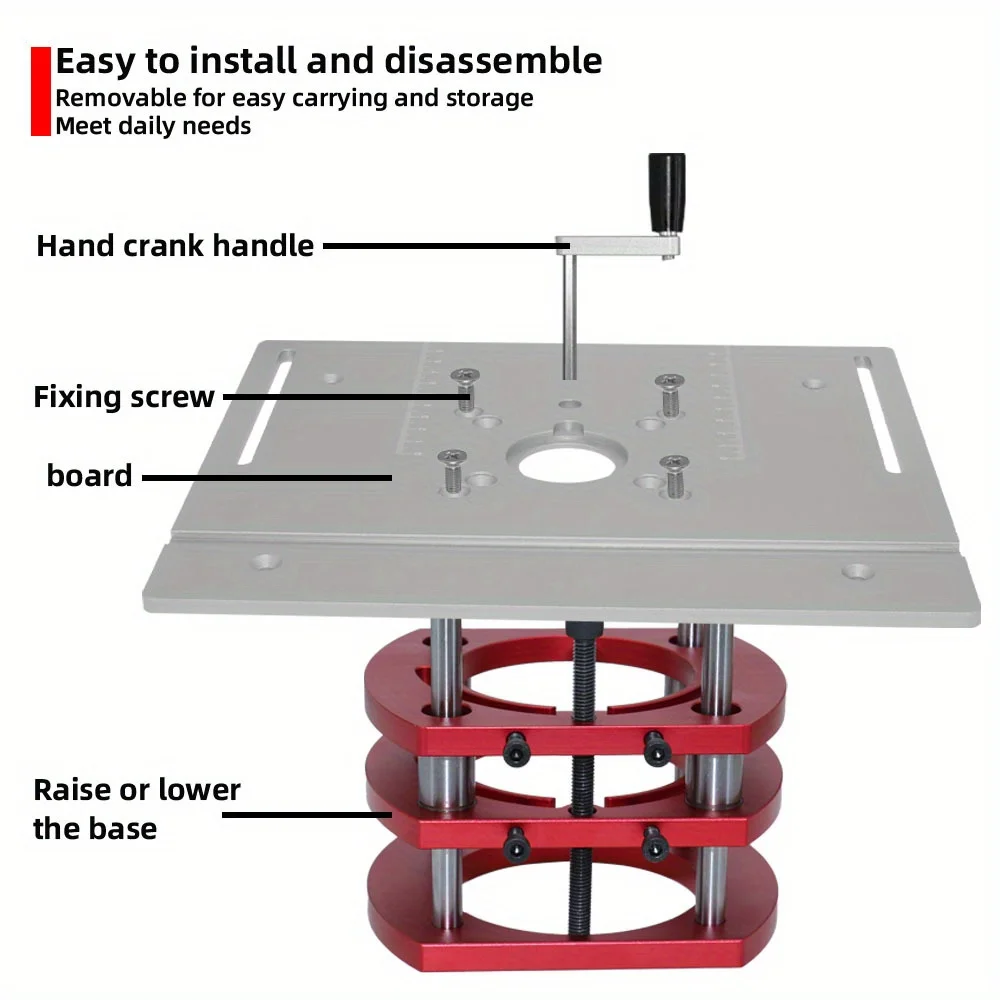 Easy to install and disassemble
Removable for easy carrying and storage
Meet daily needs

Hand crank handle

Fixing screw

board

Raise or lower the base