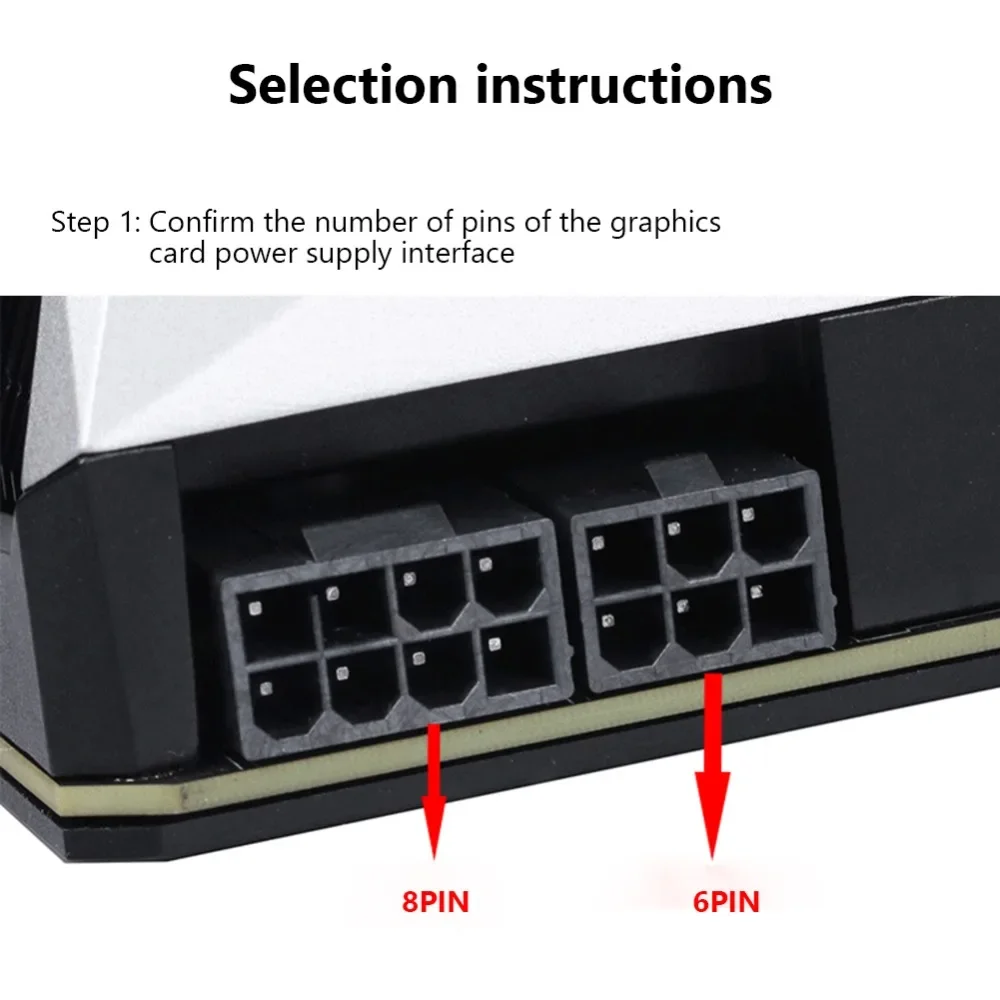 Selection instructions

Step 1: Confirm the number of pins of the graphics card power supply interface

8PIN

6PIN