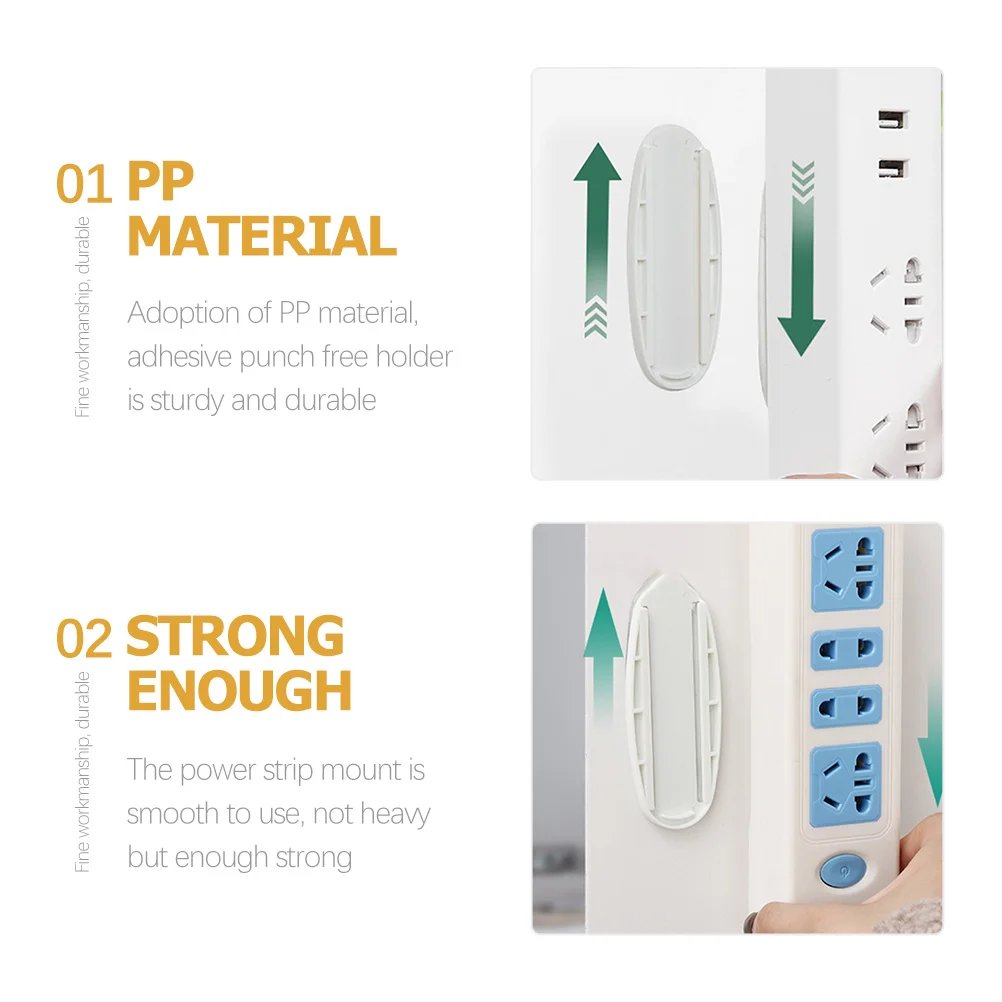 01 PP MATERIAL

Fine workmanship, durable

Adoption of PP material, adhesive punch free holder is sturdy and durable

02 STRONG ENOUGH

Fine workmanship, durable

The power strip mount is smooth to use, not heavy but enough strong