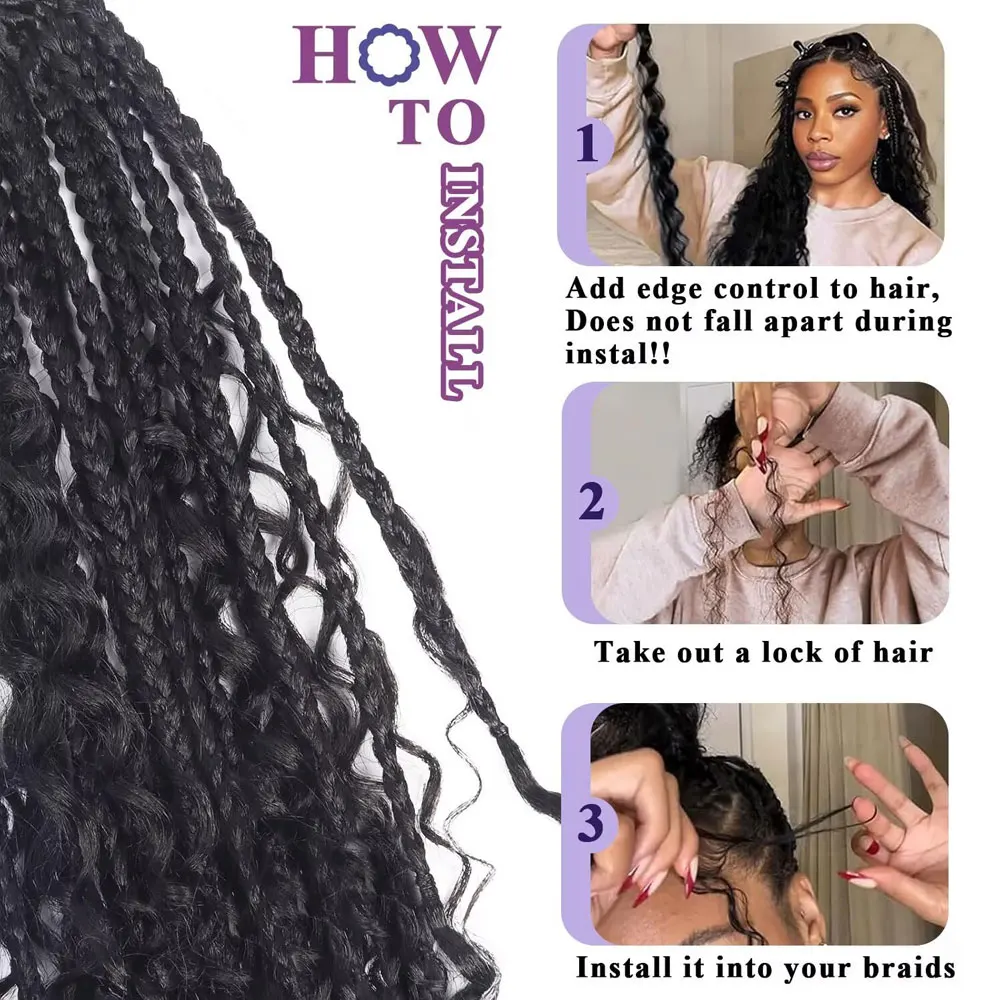 HOW TO INSTALL

1

Add edge control to hair, Does not fall apart during instal!!

2

Take out a lock of hair

3

Install it into your braids