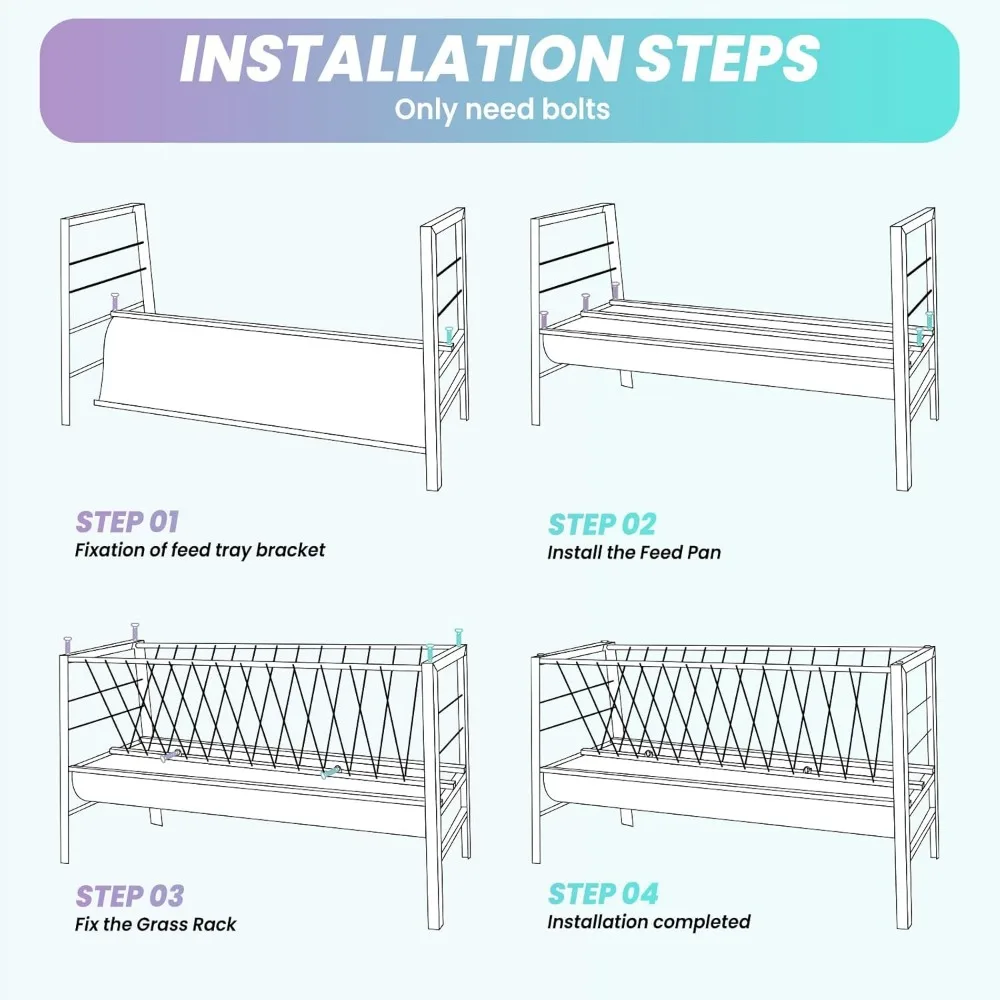 INSTALLATION STEPS
Only need bolts

STEP 01
Fixation of feed tray bracket

STEP 02
Install the Feed Pan

STEP 03
Fix the Grass Rack

STEP 04
Installation completed