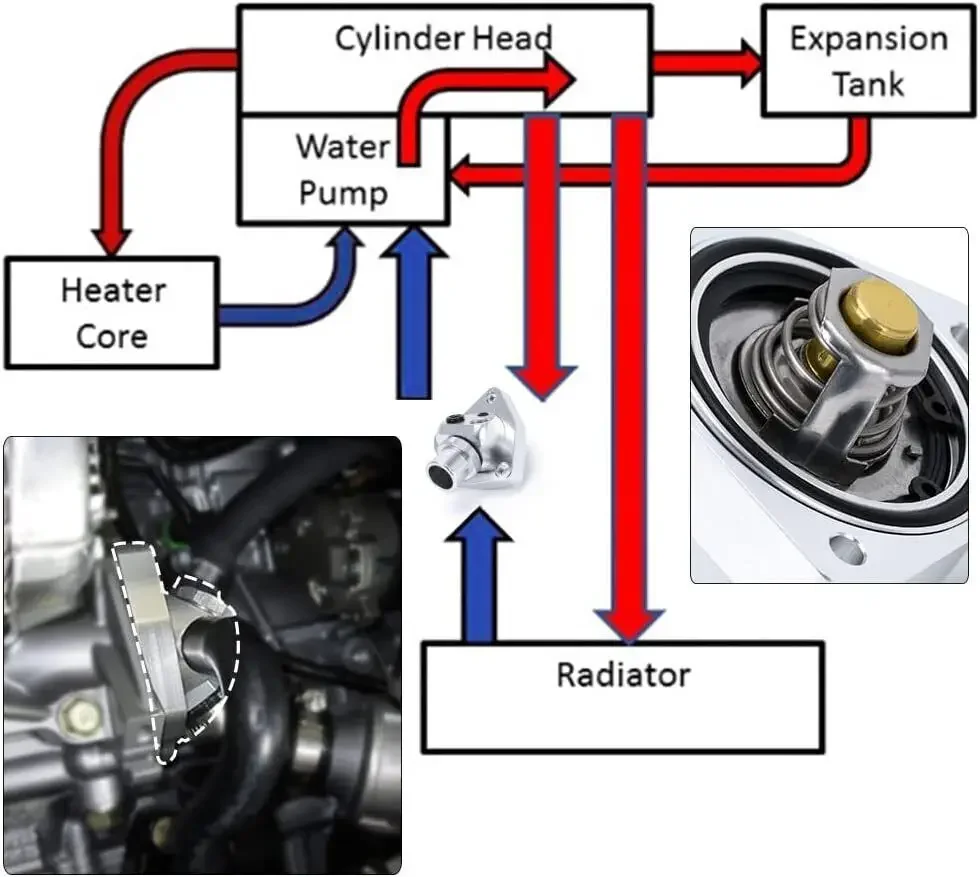 Cylinder Head

Expansion Tank

Water Pump

Heater Core

Radiator