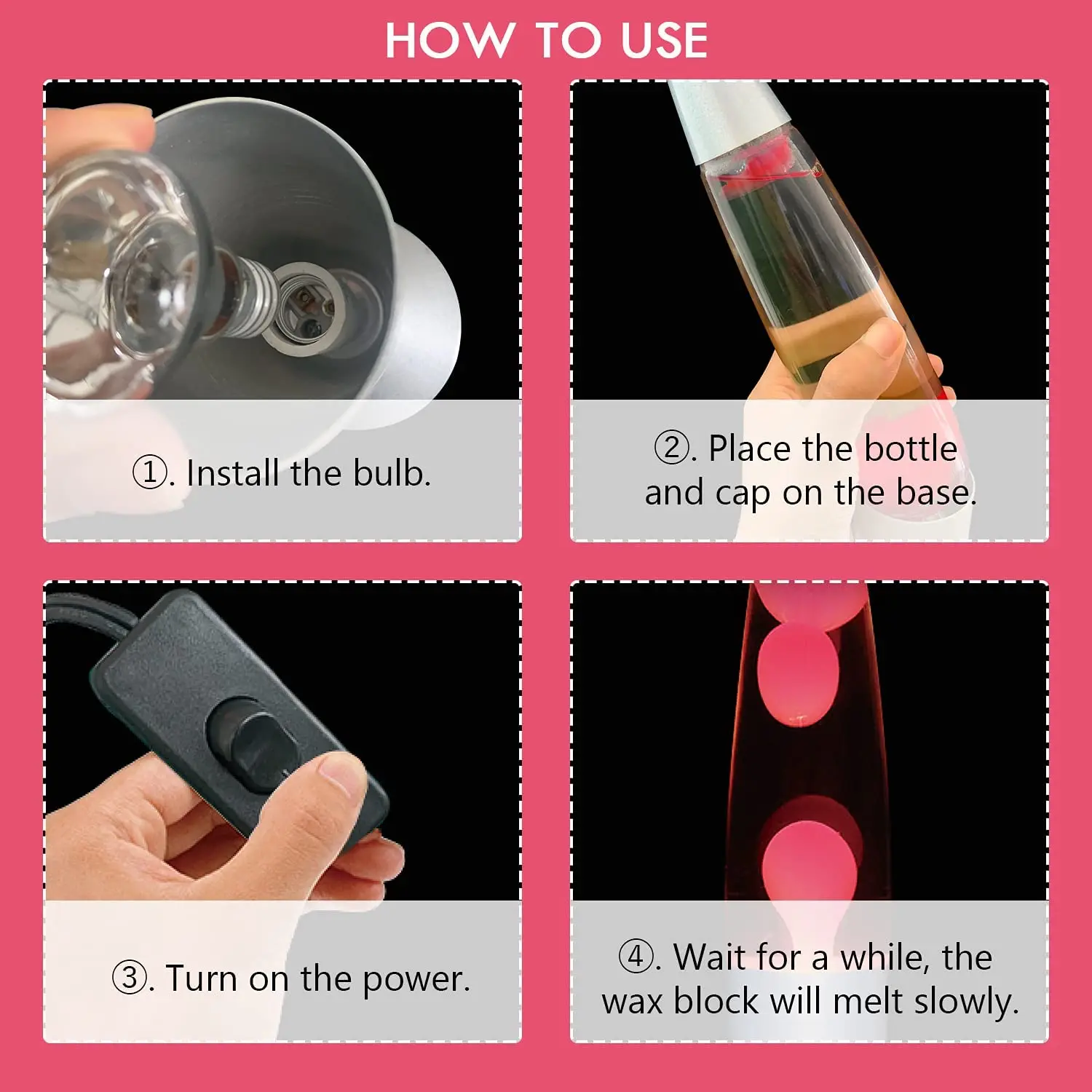 HOW TO USE

①. Install the bulb.

②. Place the bottle and cap on the base.

③. Turn on the power.

④. Wait for a while, the wax block will melt slowly.