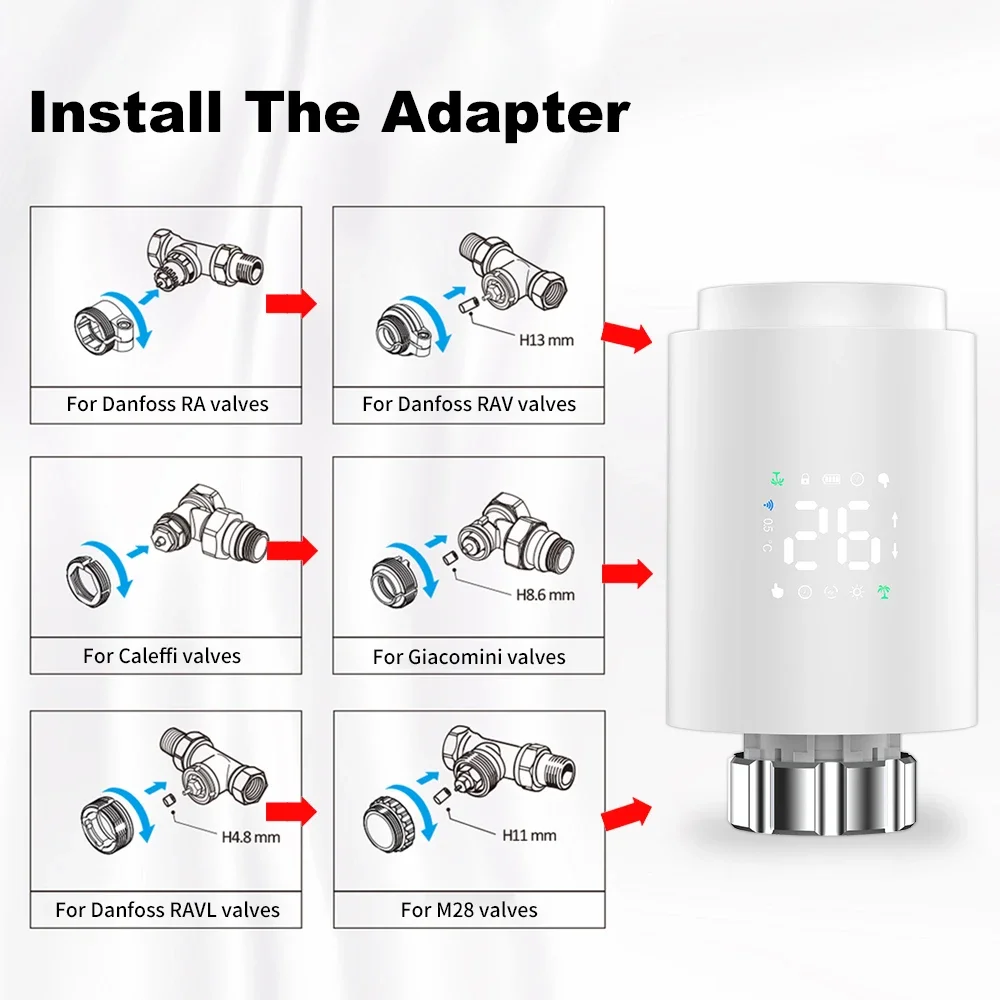 Install The Adapter

For Danfoss RA valves

H13 mm

For Danfoss RAV valves

For Caleffi valves

H8.6 mm

For Giacomini valves

H4.8 mm

For Danfoss RAVL valves

H11 mm

For M28 valves

0.5
°C
26